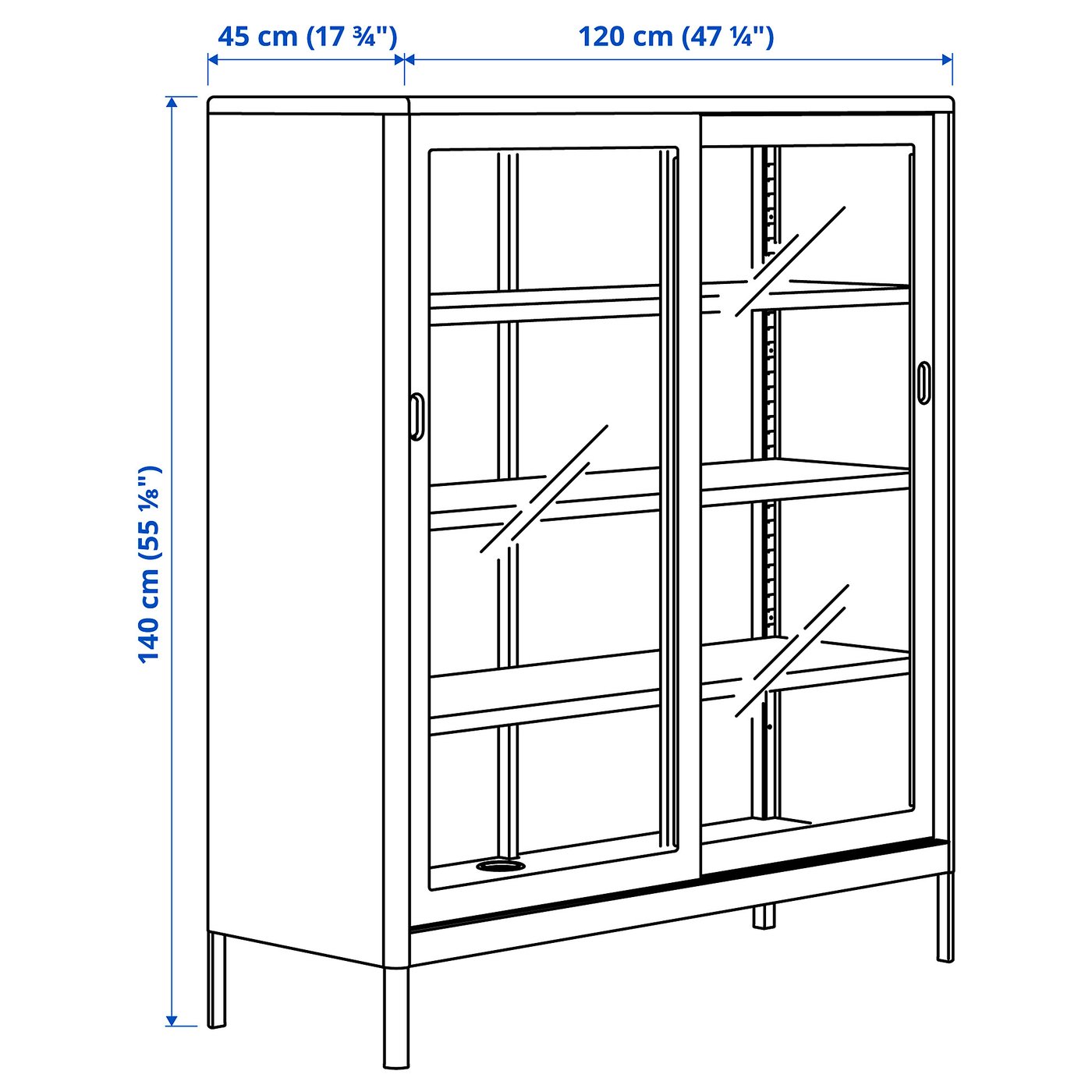 45 cm (17 ¾")

120 cm (47 ¼")

140 cm (55 ⅛")