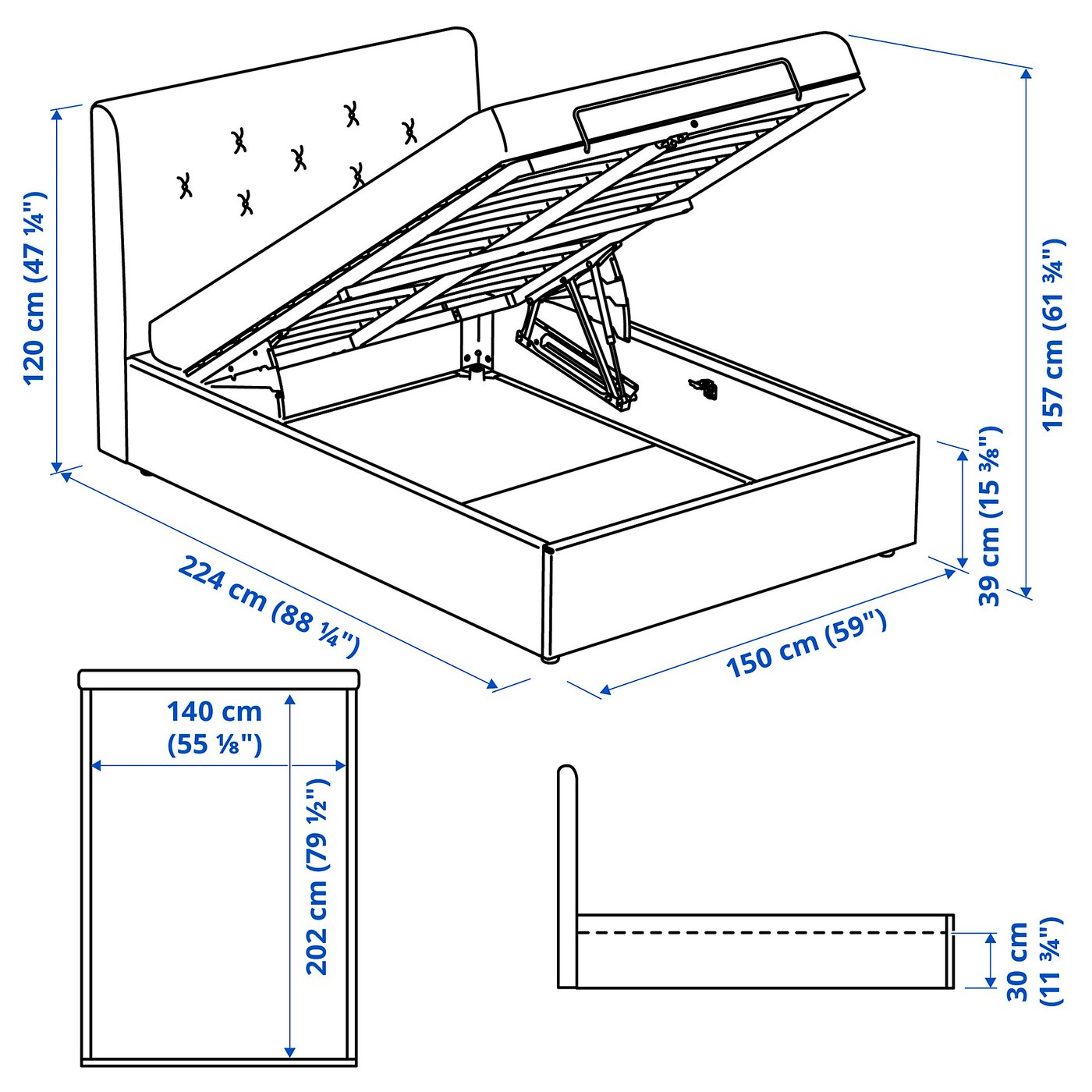 120 cm (47 ¼")

157 cm (61 ¾")

39 cm (15 ⅜")

224 cm (88 ¼")

150 cm (59")

140 cm (55 ⅛")

202 cm (79 ½")

30 cm (11 ¾")