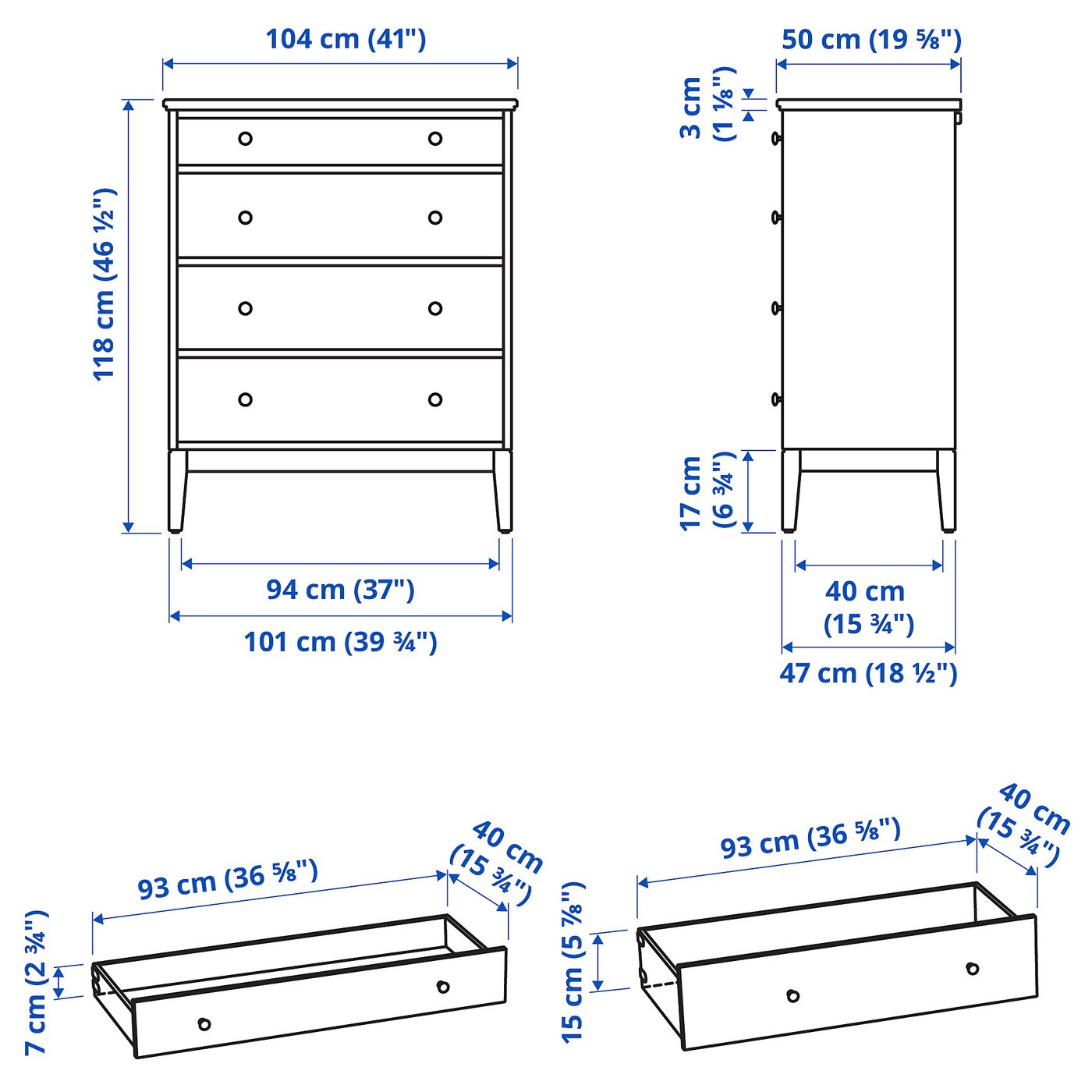 104 cm (41")

118 cm (46 ½")

94 cm (37")

101 cm (39 ¾")

50 cm (19 ⅝")

3 cm (1 ⅛")

17 cm (6 ¾")

40 cm (15 ¾")

47 cm (18 ½")

93 cm (36 ⅝")

40 cm (15 ¾")

7 cm (2 ¾")

93 cm (36 ⅝")

40 cm (15 ¾")

15 cm (5 ⅞")