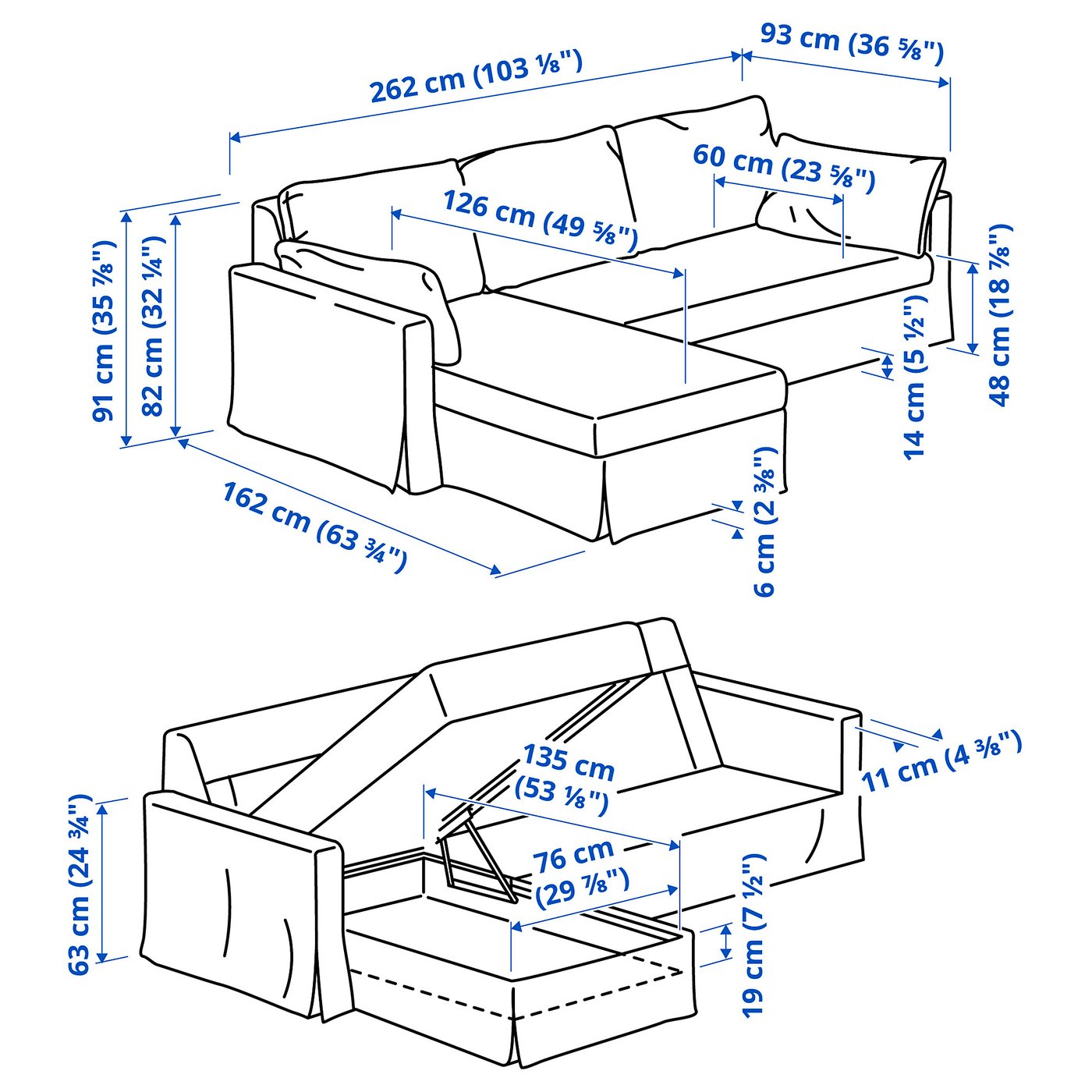 262 cm (103 ⅛")

93 cm (36 ⅝")

60 cm (23 ⅝")

126 cm (49 ⅝")

91 cm (35 ⅞")

82 cm (32 ¼")

48 cm (18 ⅞")

14 cm (5 ½")

162 cm (63 ¾")

6 cm (2 ⅜")

135 cm (53 ⅛")

11 cm (4 ⅜")

76 cm (29 ⅞")

63 cm (24 ¾")

19 cm (7 ½")