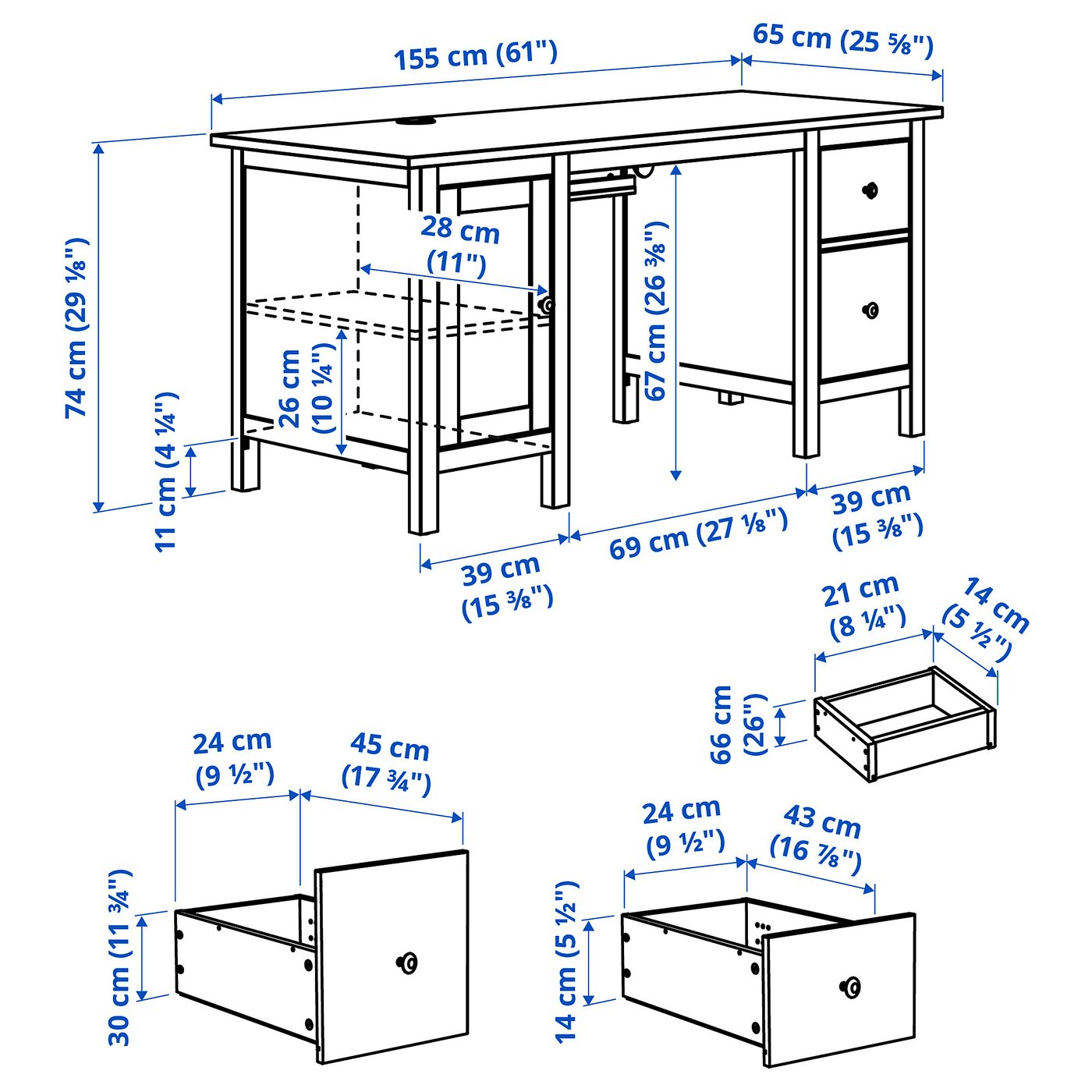 155 cm (61")
65 cm (25 ⅝")
74 cm (29 ⅛")
28 cm
(11")
67 cm (26 ⅜")
26 cm
(10 ¼")
11 cm (4 ¼")
39 cm
(15 ⅜")
69 cm (27 ⅛")
39 cm
(15 ⅜")
21 cm
(8 ¼")
14 cm
(5 ½")
66 cm
(26")
24 cm
(9 ½")
45 cm
(17 ¾")
30 cm (11 ¾")
24 cm
(9 ½")
43 cm
(16 ⅞")
14 cm (5 ½")