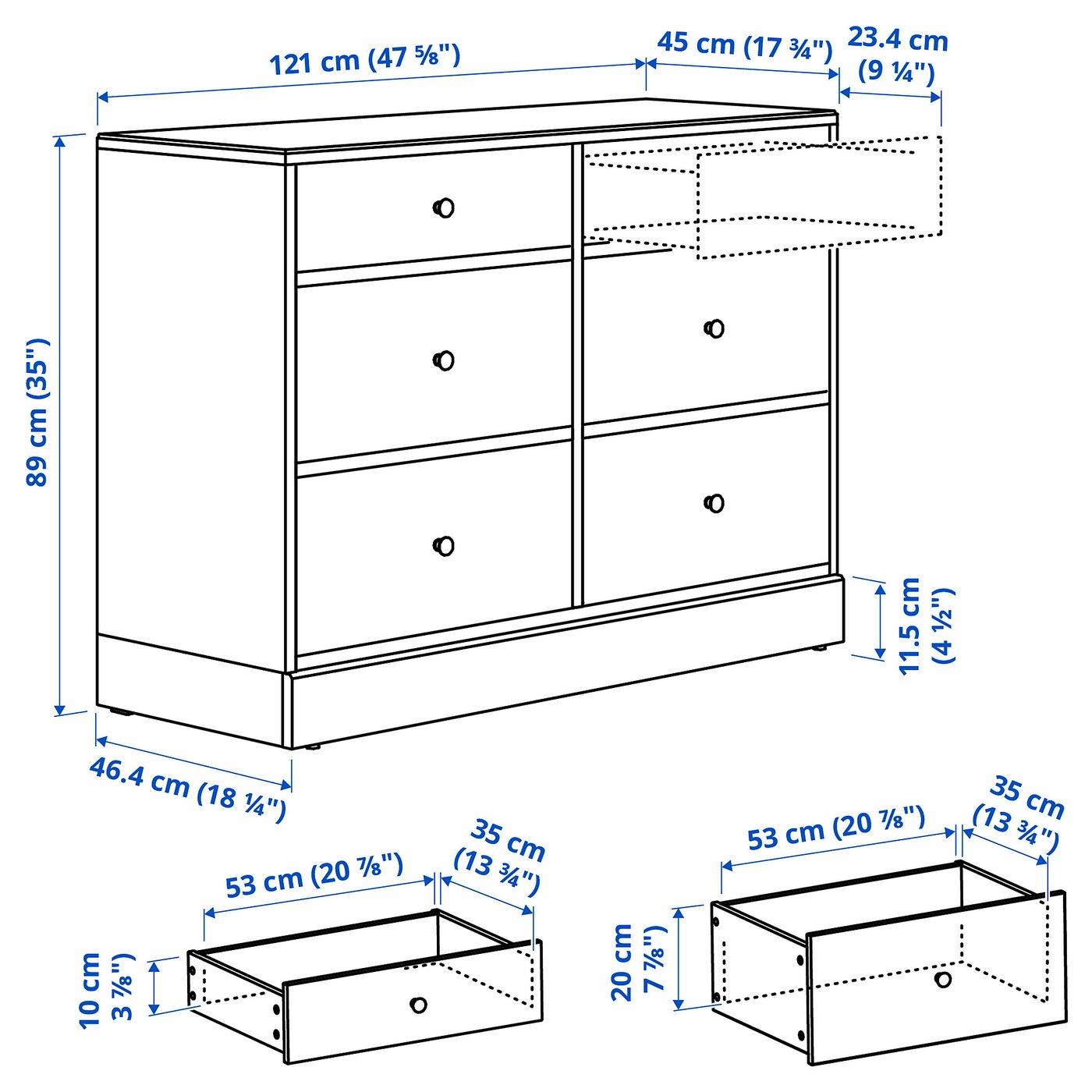 121 cm (47 ⅝")

45 cm (17 ¾")

23.4 cm (9 ¼")

89 cm (35")

11.5 cm (4 ½")

46.4 cm (18 ¼")

53 cm (20 ⅞")

35 cm (13 ¾")

10 cm 3 ⅞")

53 cm (20 ⅞")

35 cm (13 ¾")

20 cm 7 ⅞")