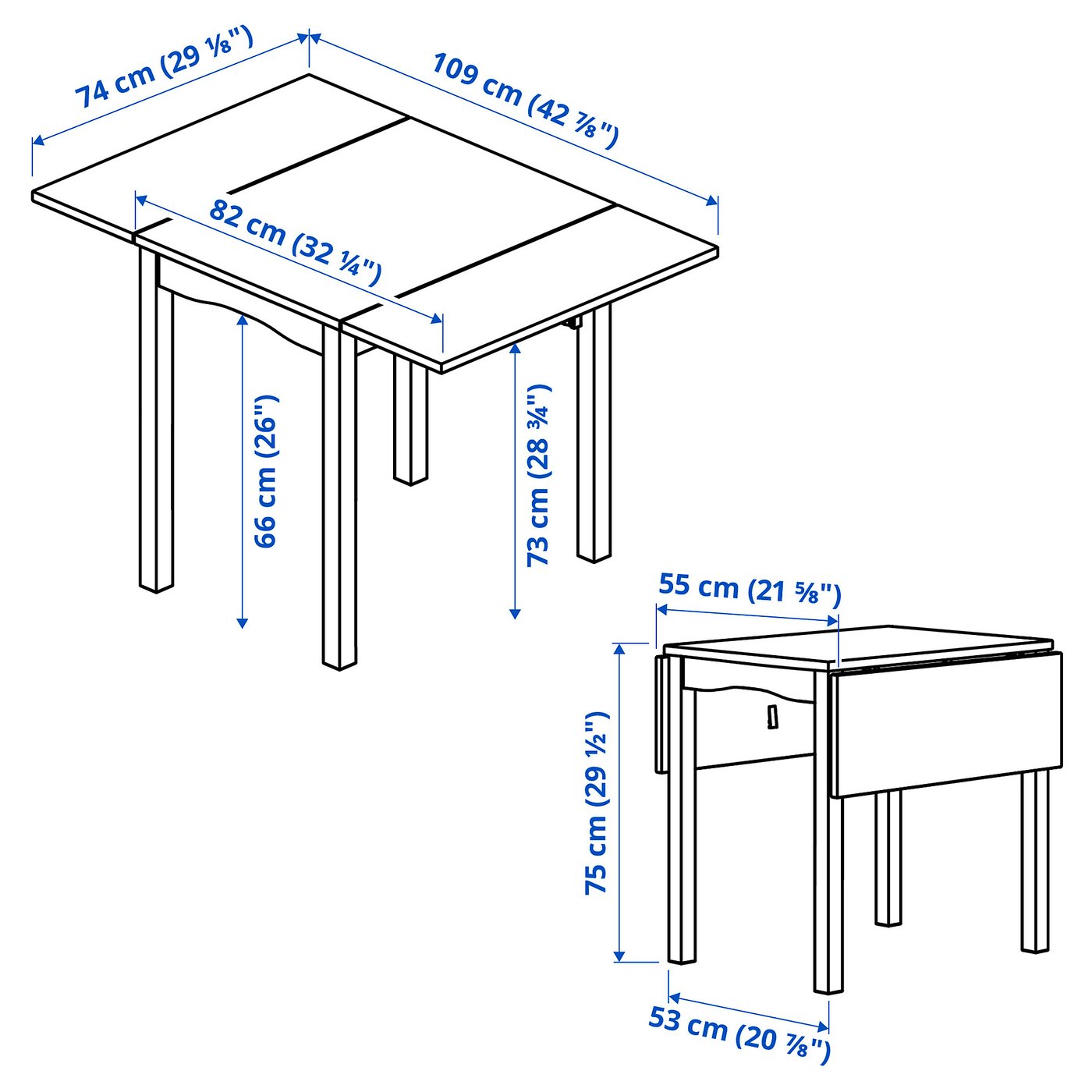 74 cm (29 ⅛")

109 cm (42 ⅞")

82 cm (32 ¼")

66 cm (26")

73 cm (28 ¾")

55 cm (21 ⅝")

75 cm (29 ½")

53 cm (20 ⅞")