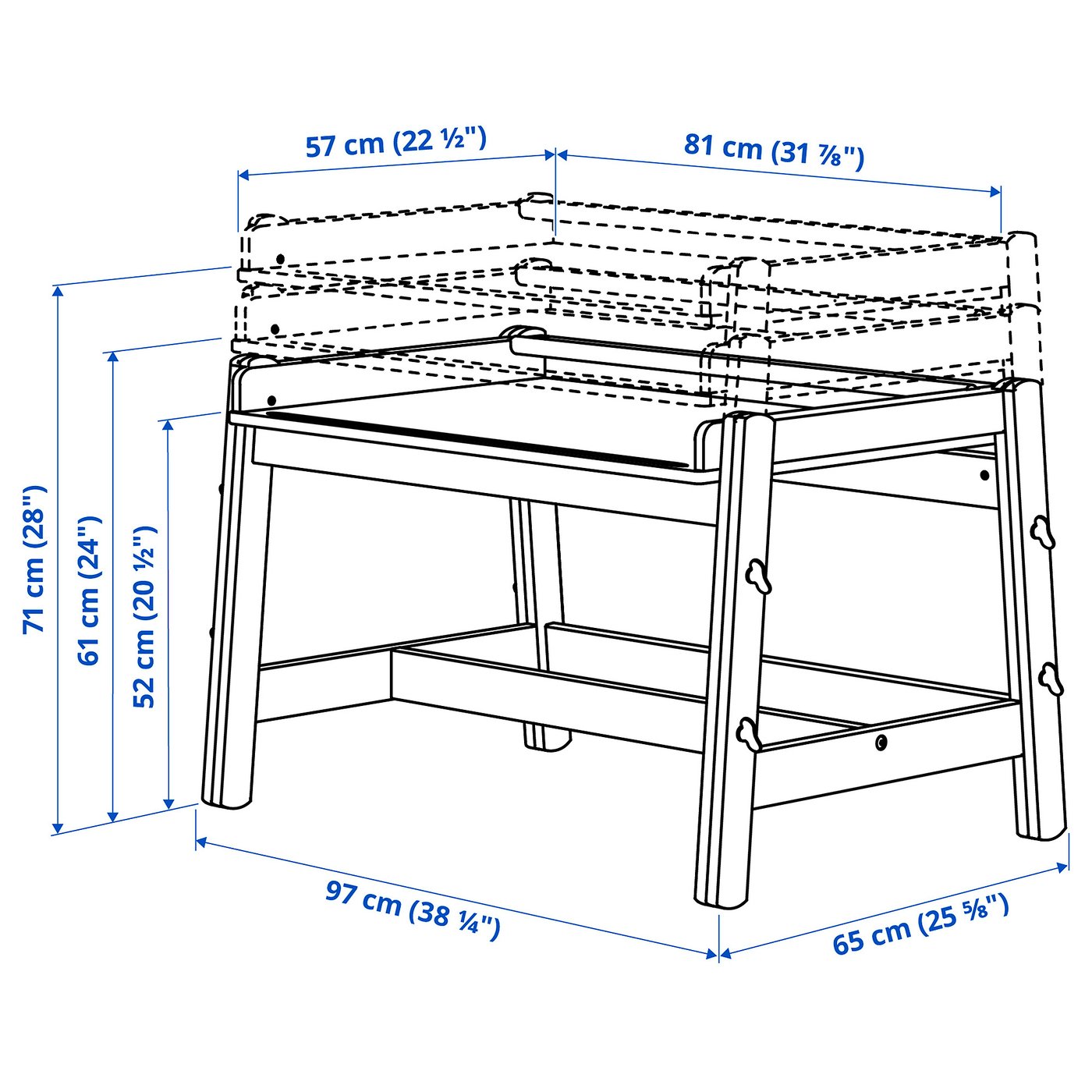 57 cm (22 ½")

81 cm (31 ⅞")

71 cm (28")

61 cm (24")

52 cm (20 ½")

97 cm (38 ¼")

65 cm (25 ⅝")