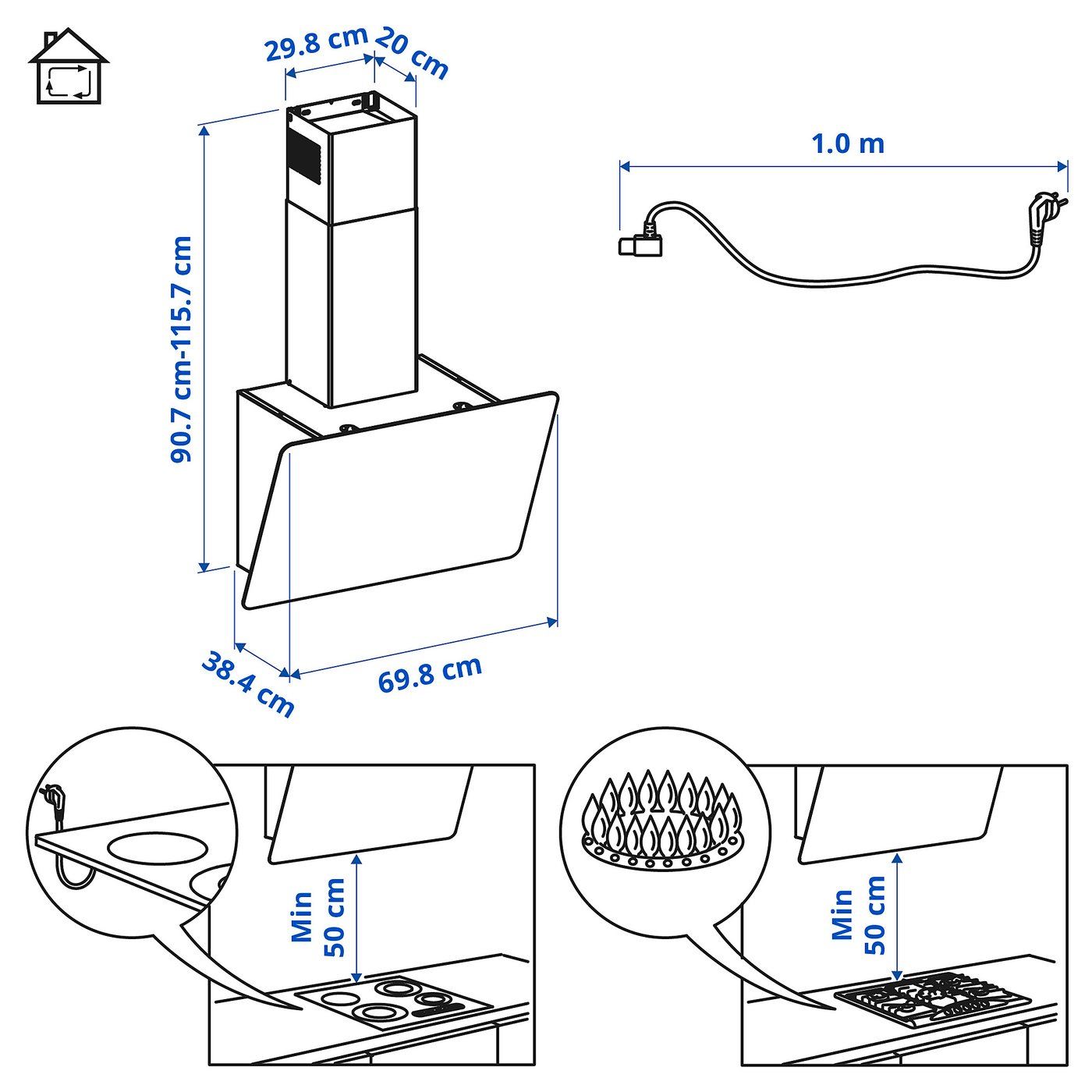 29.8 cm
20 cm

90.7 cm-115.7 cm

38.4 cm
69.8 cm

1.0 m

Min
50 cm

Min
50 cm