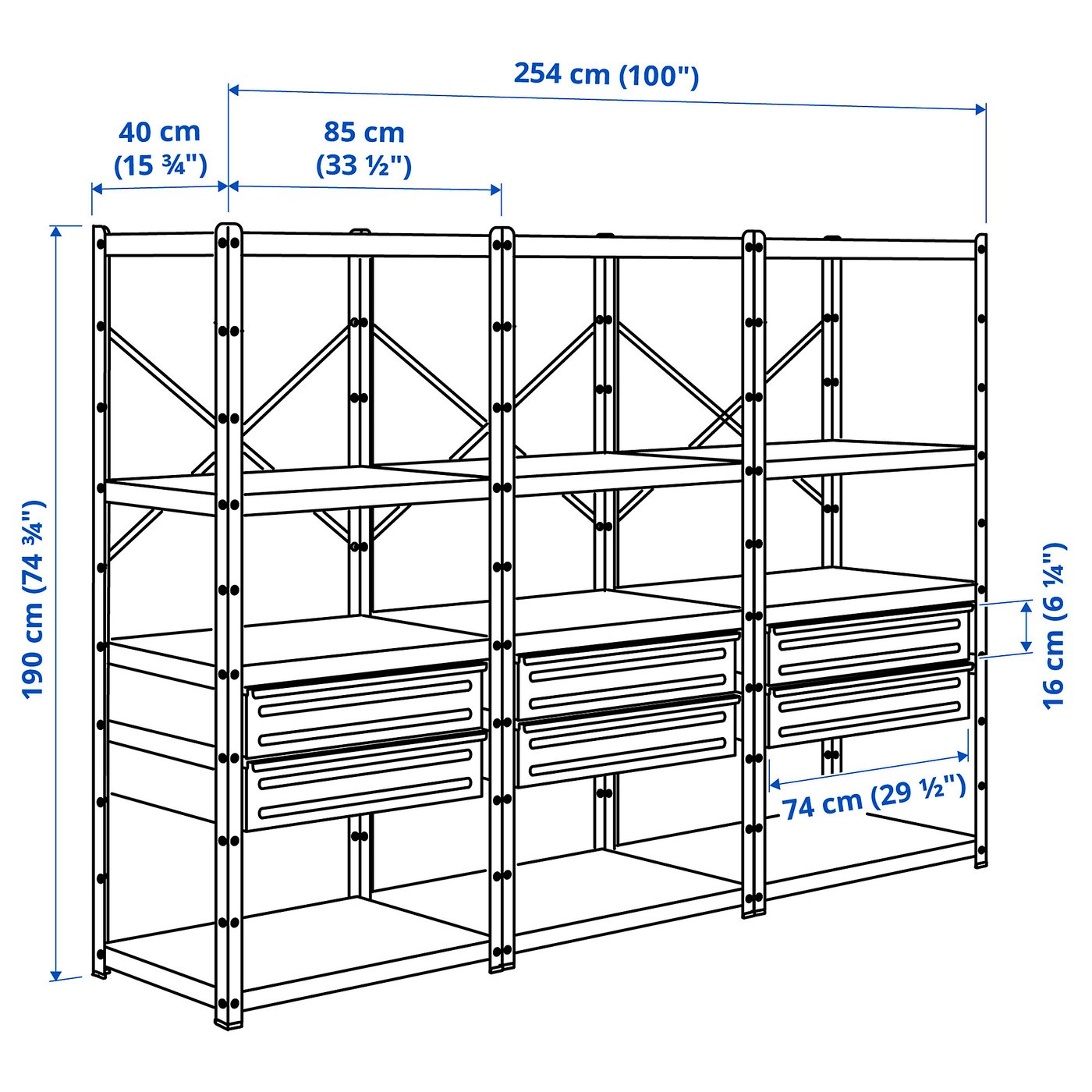 254 cm (100")

40 cm (15 ¾")

85 cm (33 ½")

190 cm (74 ¾")

16 cm (6 ¼")

74 cm (29 ½")