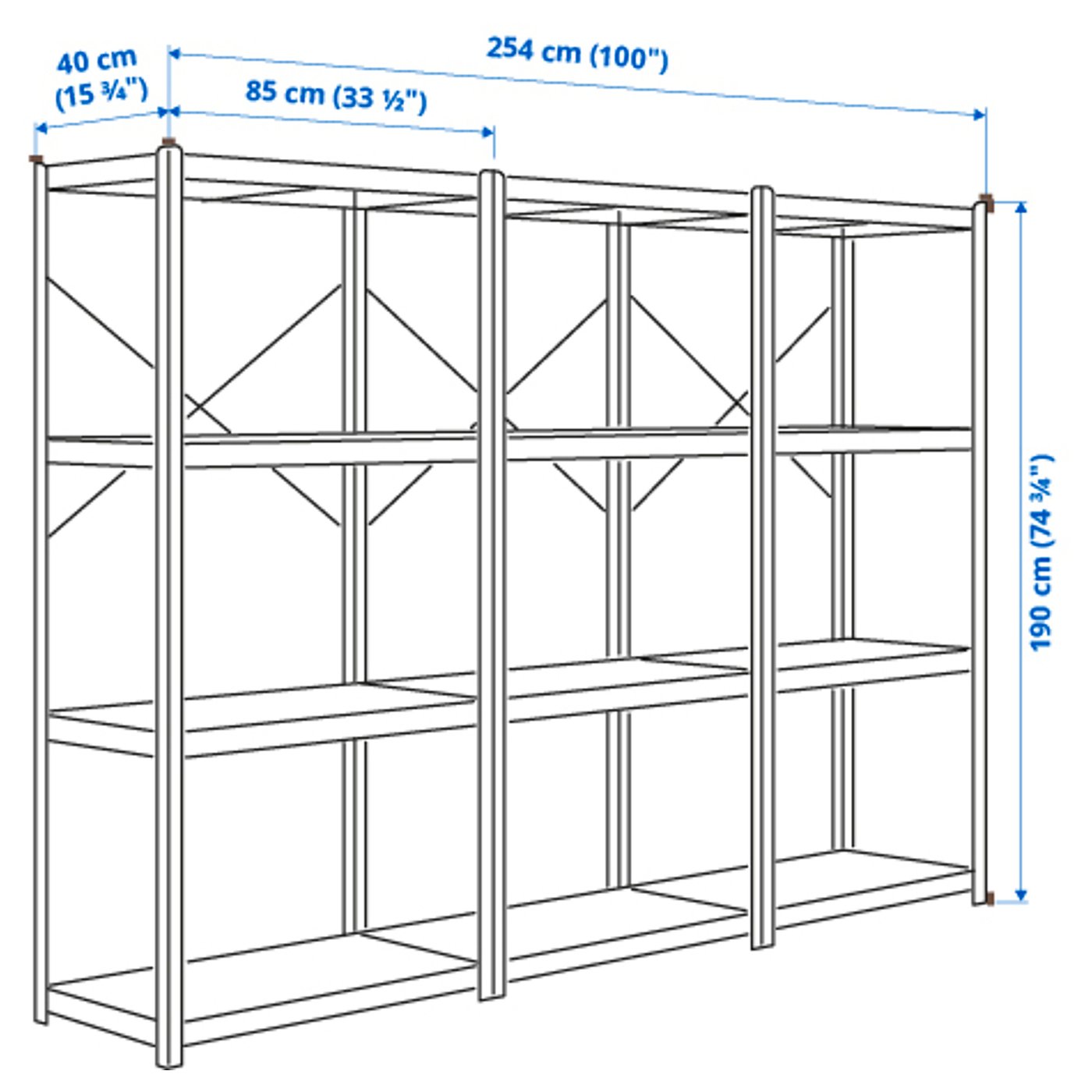 40 cm
(15 ¾")

254 cm (100")

85 cm (33 ½")

190 cm (74 ¾")