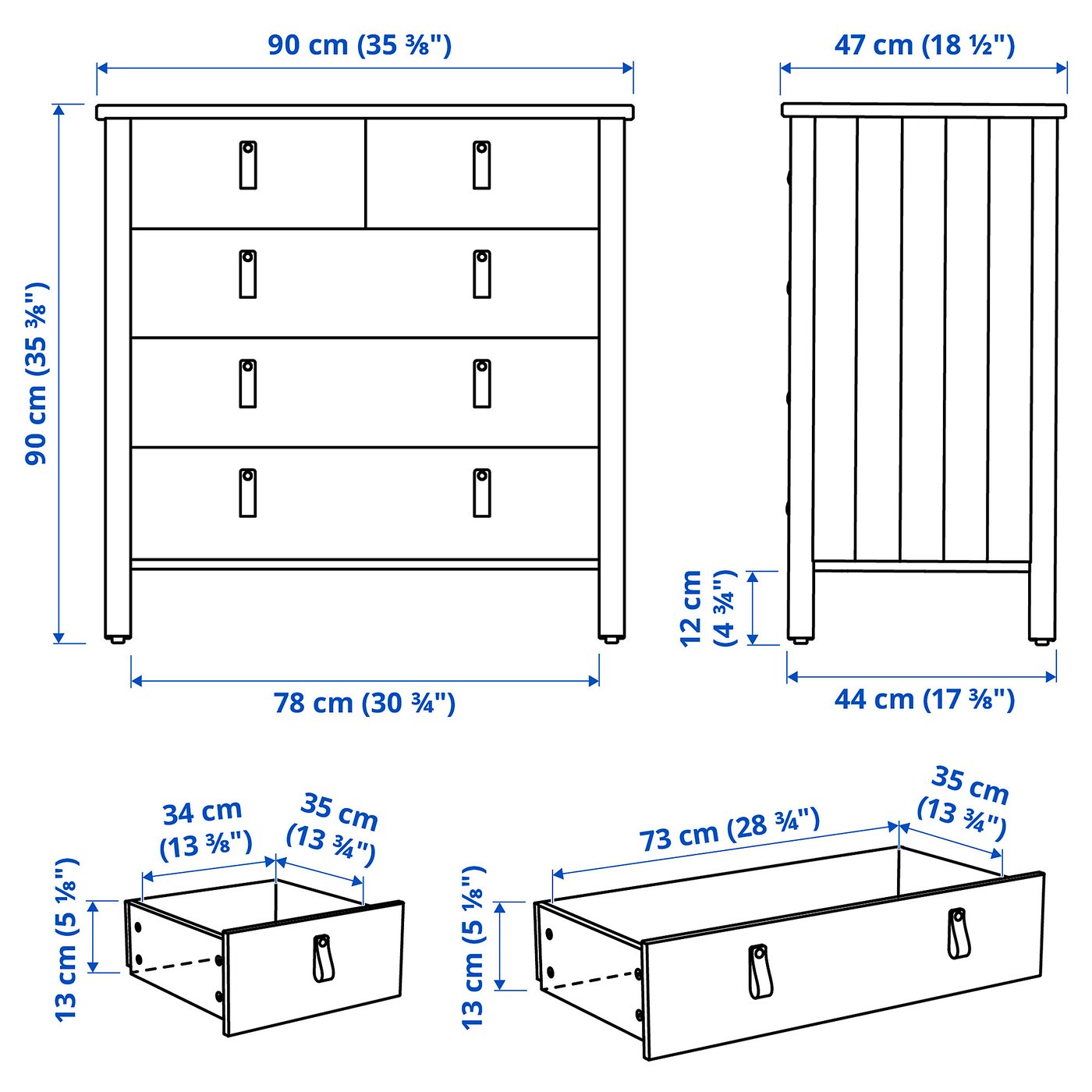 90 cm (35 ⅜")

47 cm (18 ½")

90 cm (35 ⅜")

12 cm (4 ¾")

78 cm (30 ¾")

44 cm (17 ⅜")

34 cm (13 ⅜")

35 cm (13 ¾")

13 cm (5 ⅛")

73 cm (28 ¾")

35 cm (13 ¾")

13 cm (5 ⅛")