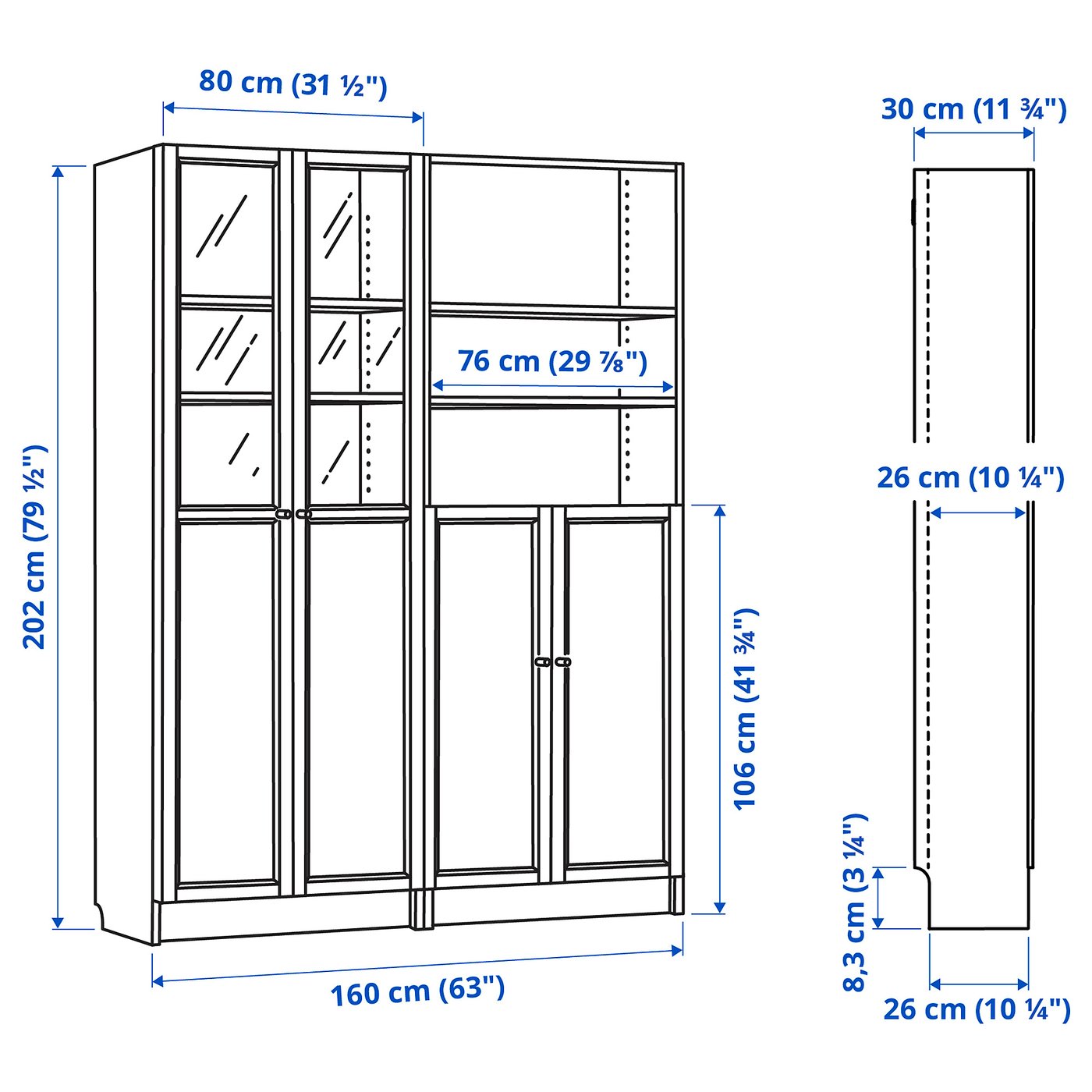 80 cm (31 ½")

30 cm (11 ¾")

202 cm (79 ½")

76 cm (29 ⅞")

26 cm (10 ¼")

106 cm (41 ¾")

8,3 cm (3 ¼")

160 cm (63")

26 cm (10 ¼")