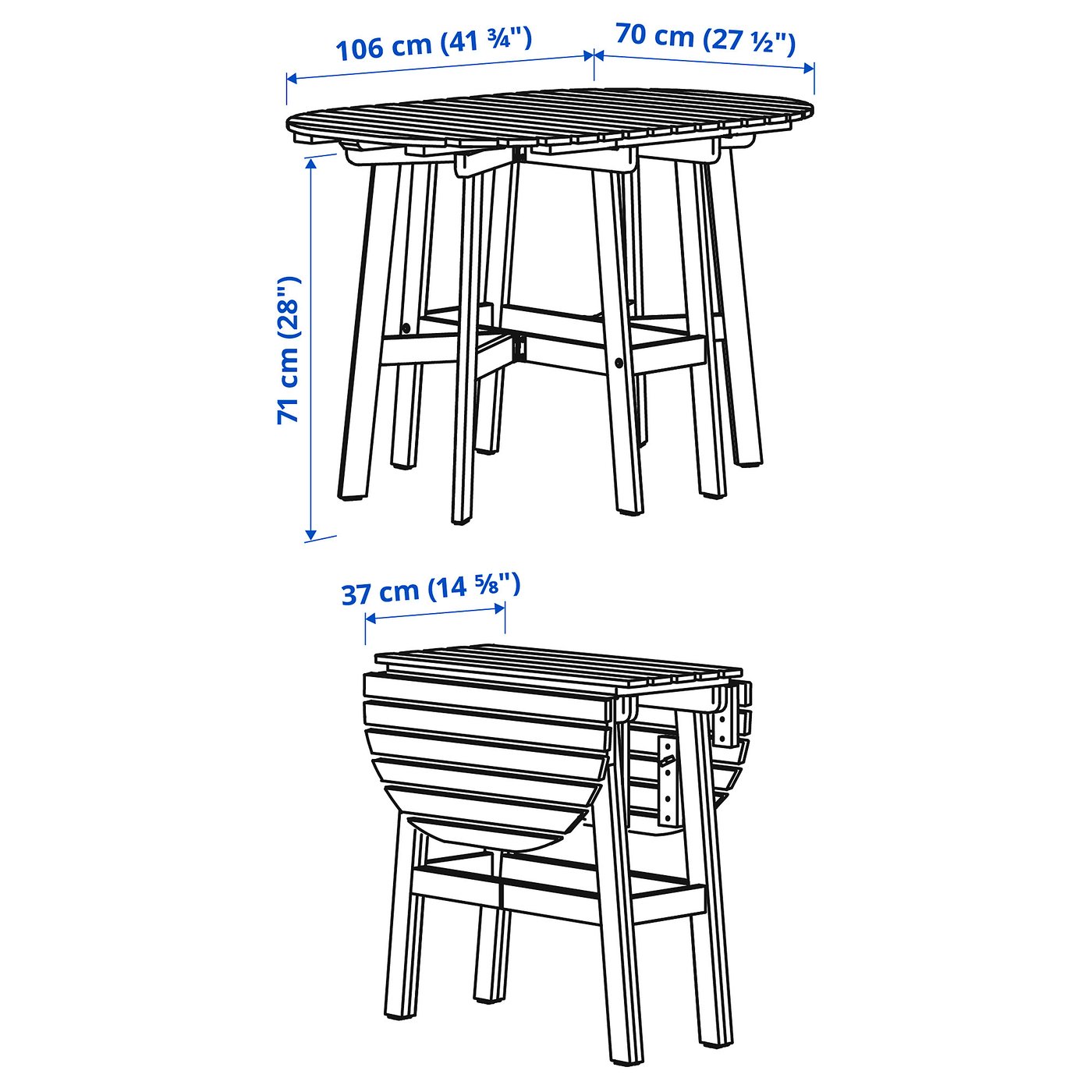 106 cm (41 ¾")

70 cm (27 ½")

71 cm (28")

37 cm (14 ⅝")