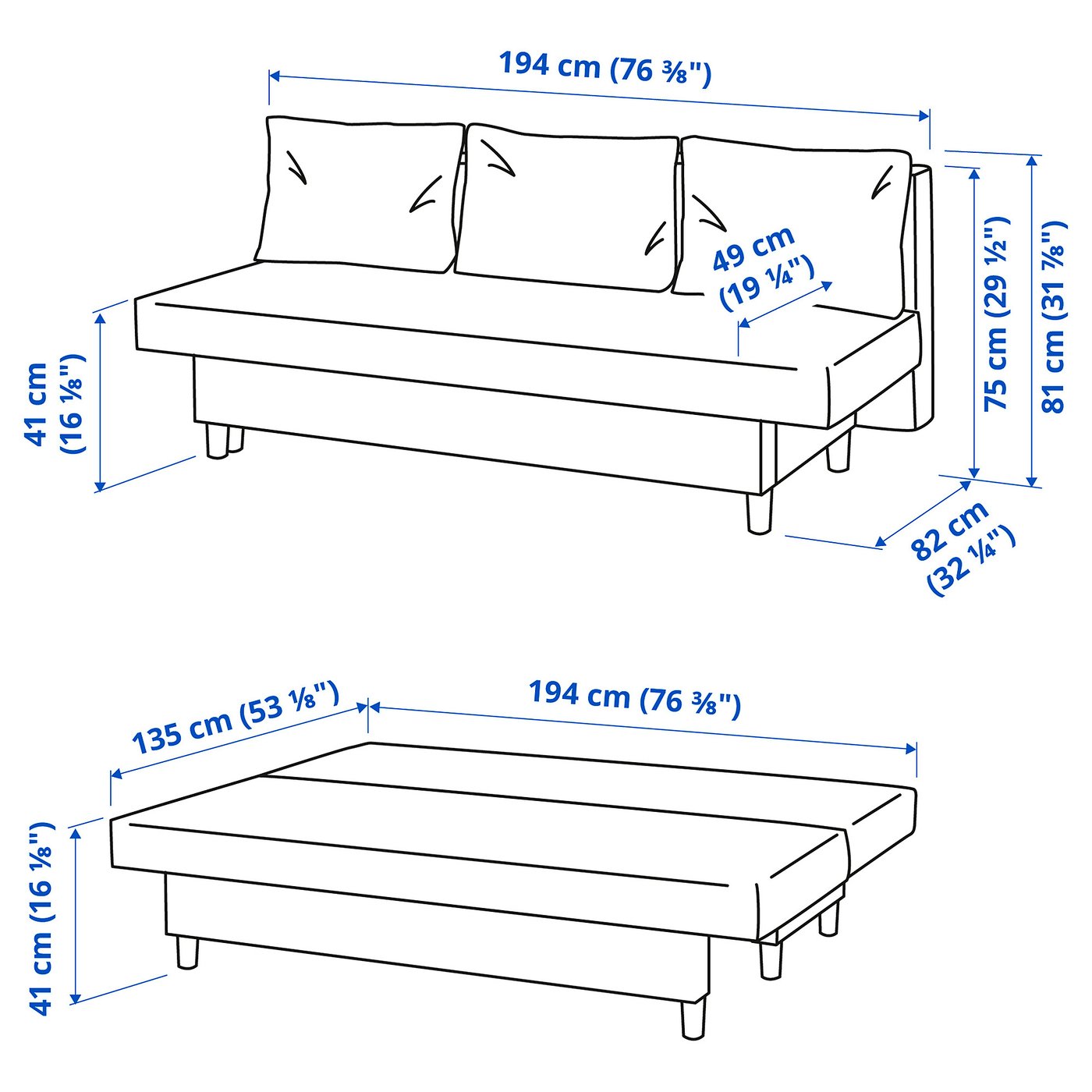 194 cm (76 ⅜")

49 cm (19 ¼")

41 cm (16 ⅛")

75 cm (29 ½")

81 cm (31 ⅞")

82 cm (32 ¼")

135 cm (53 ⅛")

194 cm (76 ⅜")

41 cm (16 ⅛")