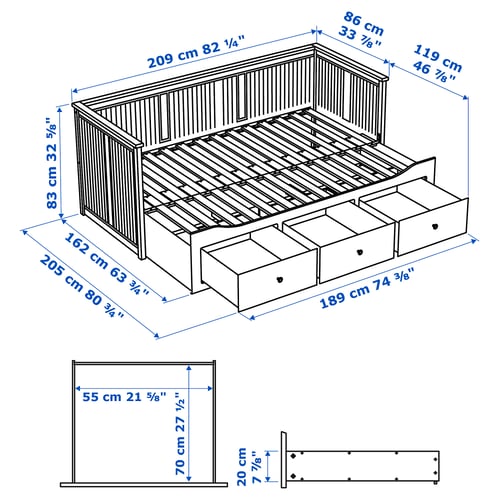 209 cm 82 ¼"
86 cm 33 ⅞"
119 cm 46 ⅞"
83 cm 32 ⅝"
162 cm 63 ¾"
205 cm 80 ¾"
189 cm 74 ⅜"
55 cm 21 ⅝"
70 cm 27 ½"
20 cm 7 ⅞"