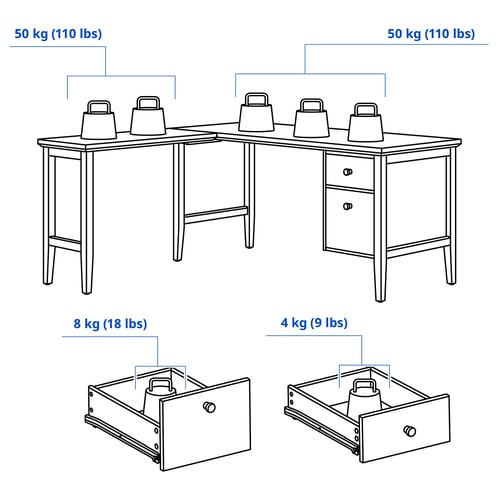 50 kg (110 lbs)

50 kg (110 lbs)

8 kg (18 lbs)

4 kg (9 lbs)