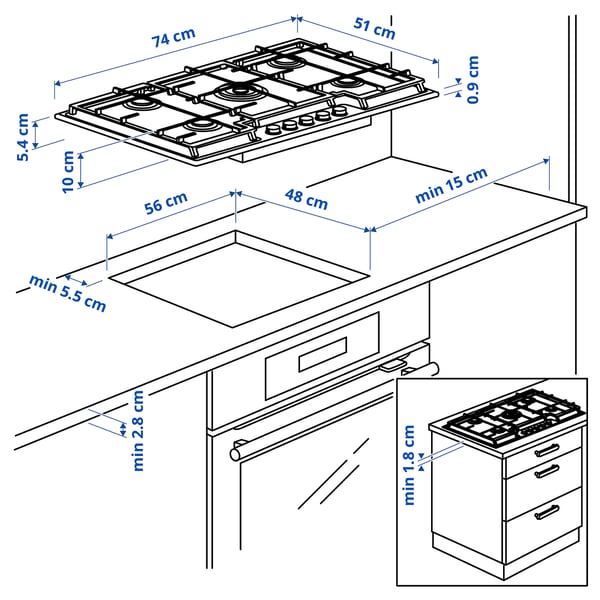 74 cm
51 cm
0.9 cm
5.4 cm
10 cm
56 cm
48 cm
min 15 cm
min 5.5 cm
min 2.8 cm
min 1.8 cm