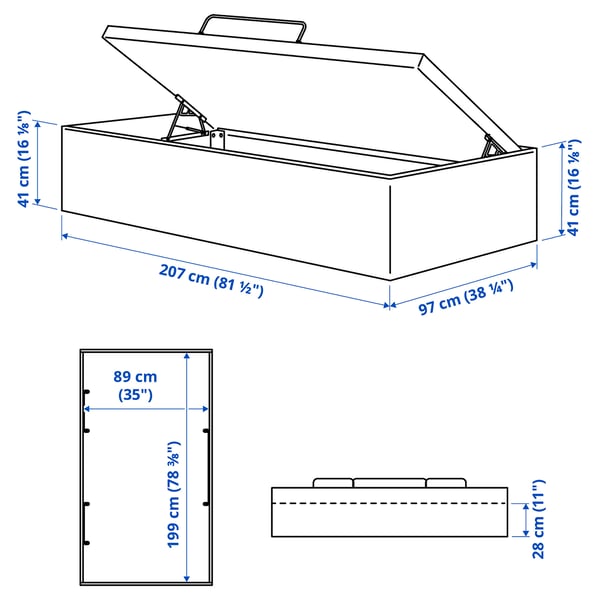 41 cm (16 ⅛")
41 cm (16 ⅛")
207 cm (81 ½")
97 cm (38 ¼")
89 cm (35")
199 cm (78 ⅜")
28 cm (11")