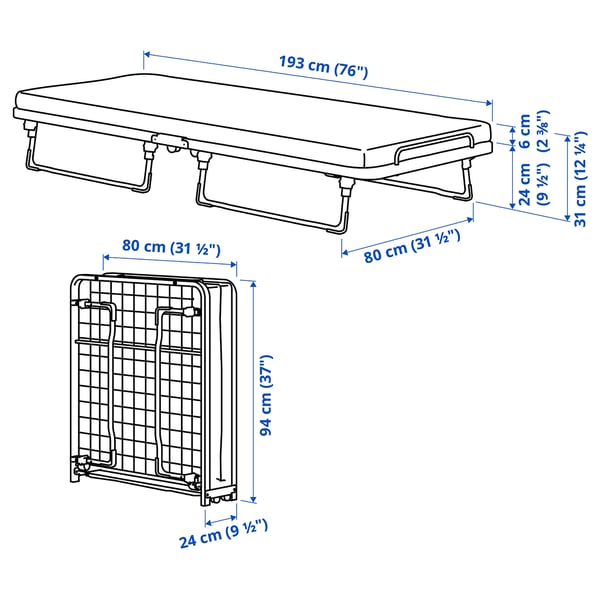 193 cm (76")

6 cm (2 ⅜")

24 cm (9 ½")

31 cm (12 ¼")

80 cm (31 ½")

80 cm (31 ½")

94 cm (37")

24 cm (9 ½")