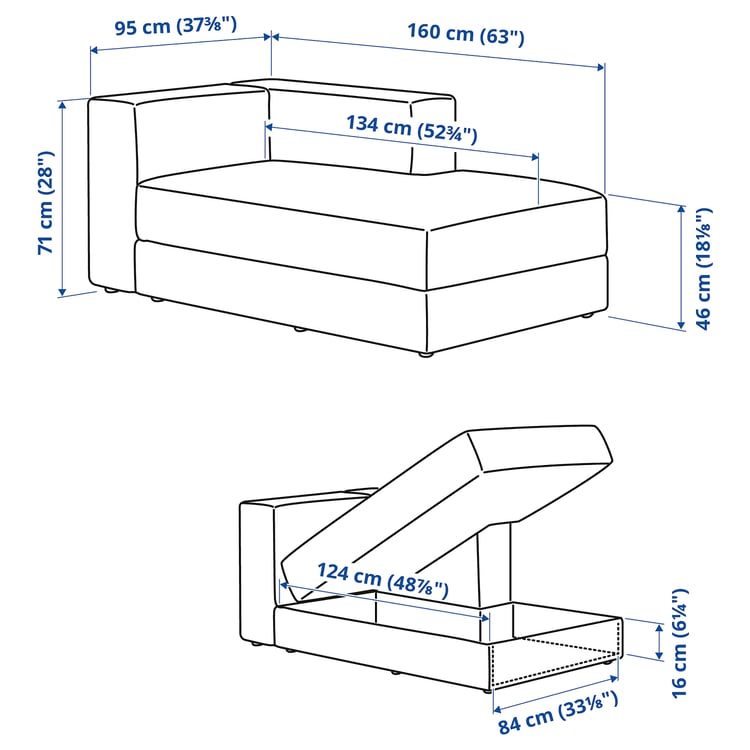 95 cm (37⅜")
160 cm (63")
134 cm (52¾")
71 cm (28")
46 cm (18⅛")
124 cm (48⅞")
16 cm (6¼")
84 cm (33⅛")