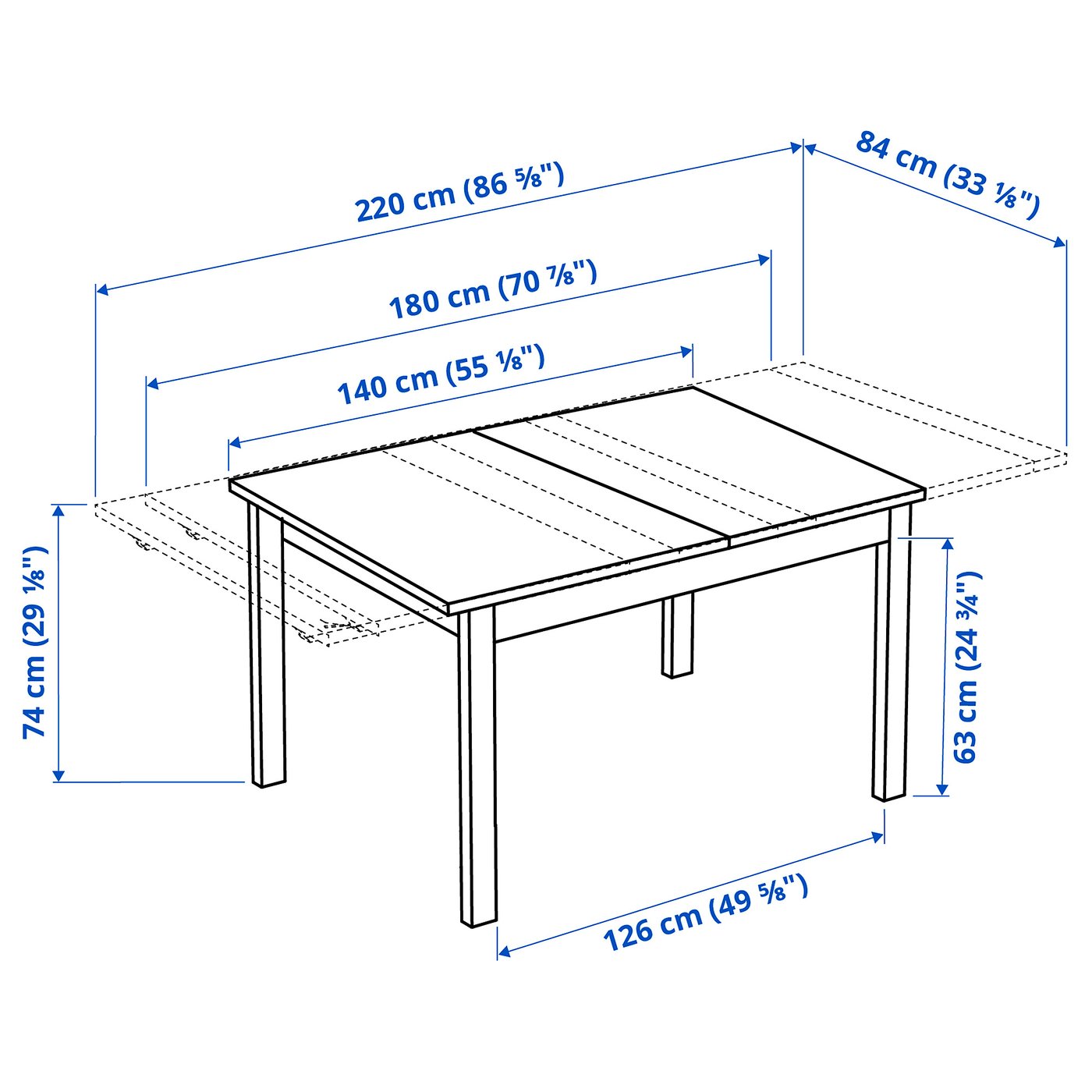 220 cm (86 ⅝")

84 cm (33 ⅛")

180 cm (70 ⅞")

140 cm (55 ⅛")

74 cm (29 ⅛")

63 cm (24 ¾")

126 cm (49 ⅝")