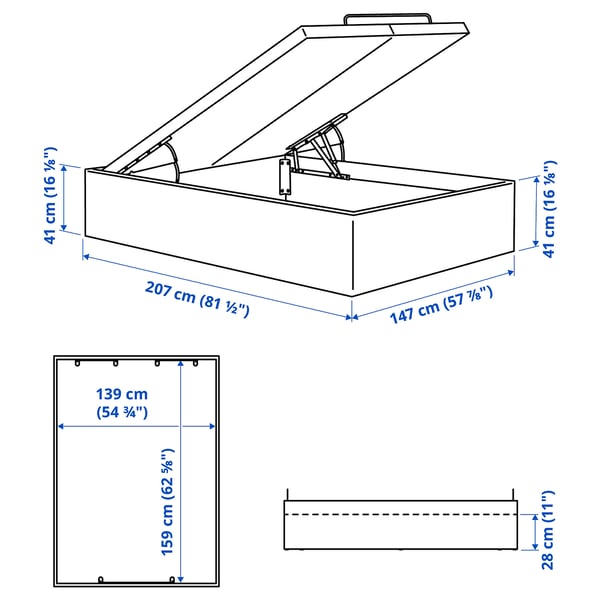 41 cm (16 ⅛")

41 cm (16 ⅛")

207 cm (81 ½")

147 cm (57 ⅞")

139 cm (54 ¾")

159 cm (62 ⅝")

28 cm (11")