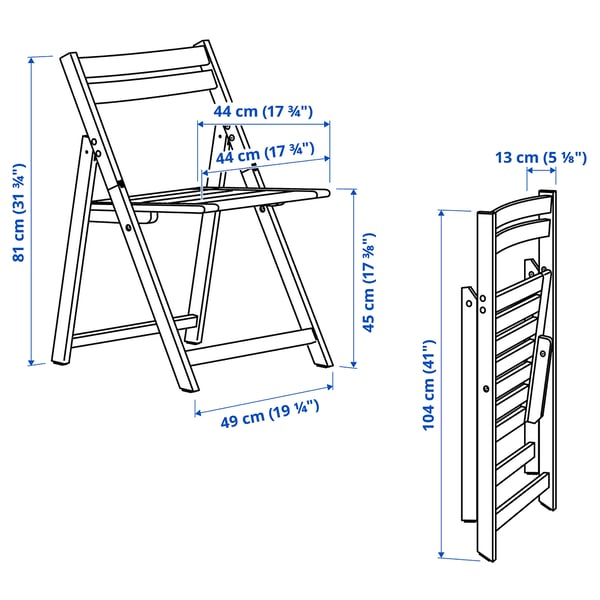 81 cm (31 ¾")

44 cm (17 ¾")

44 cm (17 ¾")

45 cm (17 ⅜")

49 cm (19 ¼")

13 cm (5 ⅛")

104 cm (41")