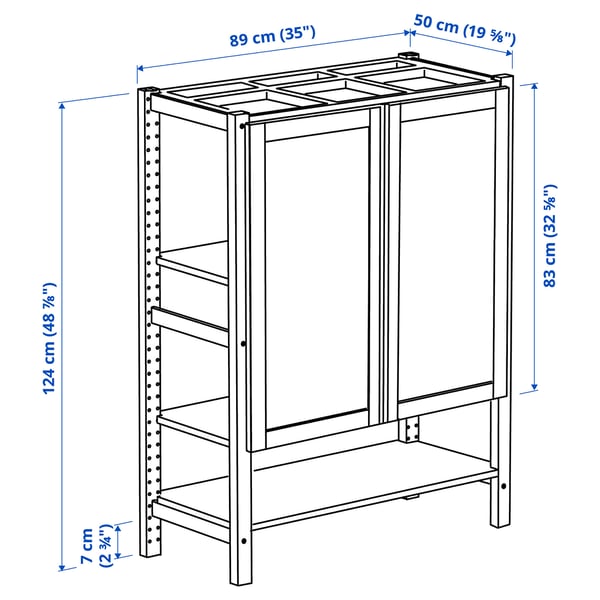 89 cm (35")

50 cm (19 ⅝")

124 cm (48 ⅞")

83 cm (32 ⅝")

7 cm (2 ¾")