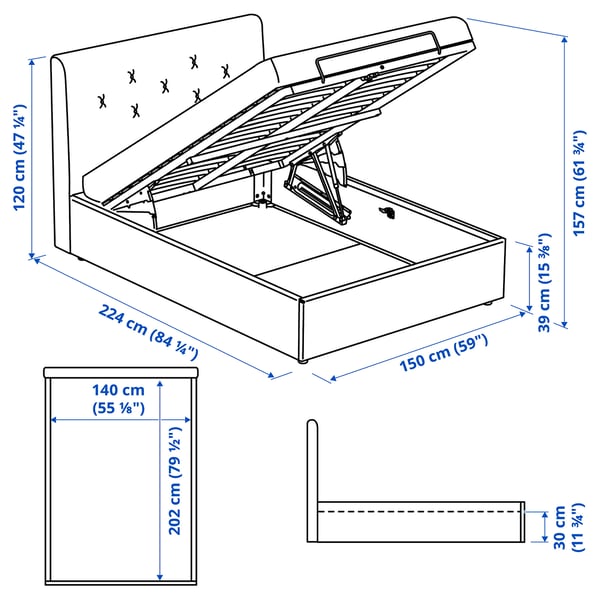 120 cm (47 ¼")

157 cm (61 ¾")

39 cm (15 ⅜")

224 cm (84 ¼")

150 cm (59")

140 cm (55 ⅛")

202 cm (79 ½")

30 cm (11 ¾")