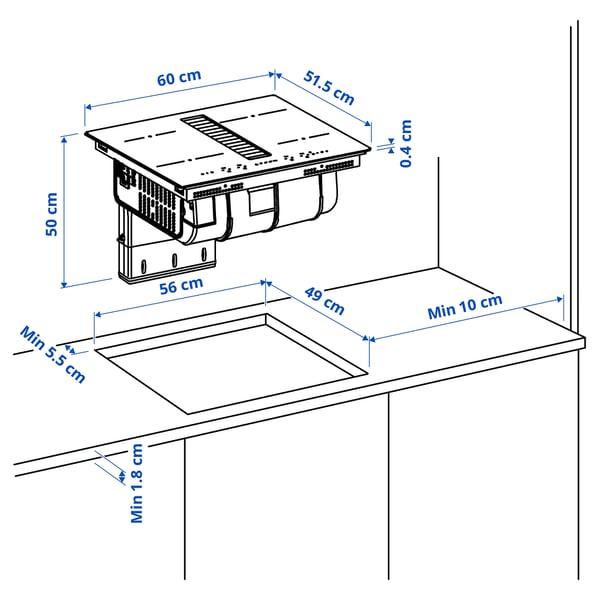 60 cm
51.5 cm
0.4 cm
50 cm
56 cm
49 cm
Min 10 cm
Min 5.5 cm
Min 1.8 cm