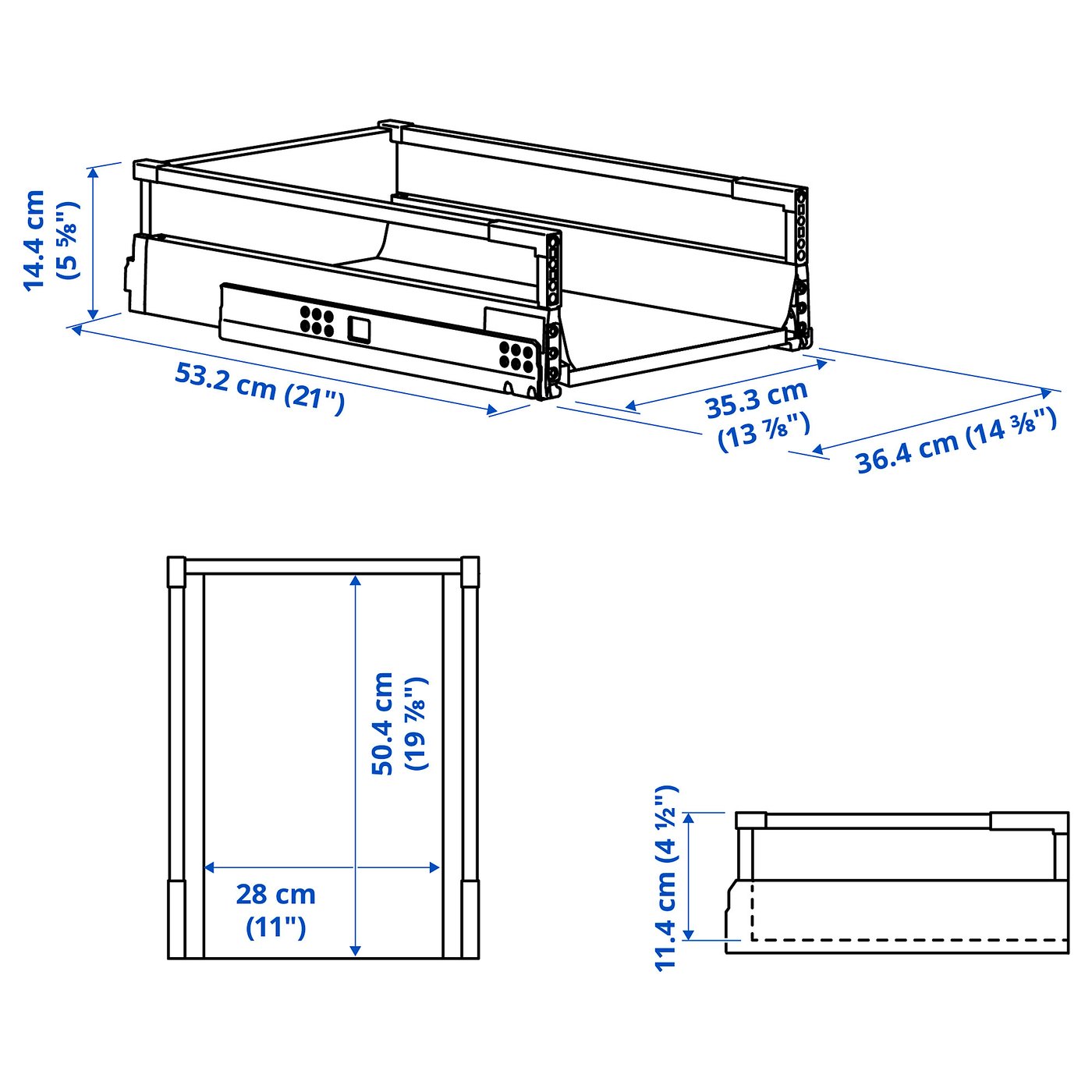 14.4 cm
(5 ⅝")

53.2 cm (21")

35.3 cm
(13 ⅞")

36.4 cm (14 ⅜")

50.4 cm
(19 ⅞")

28 cm
(11")

11.4 cm (4 ½")