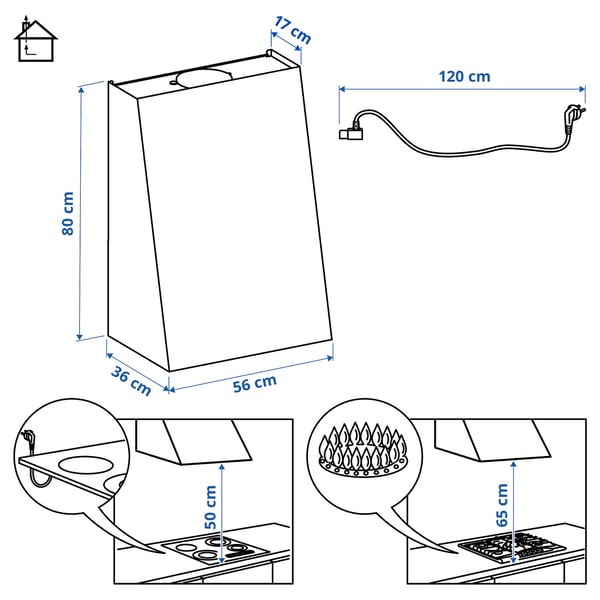 17 cm

120 cm

80 cm

36 cm

56 cm

50 cm

65 cm