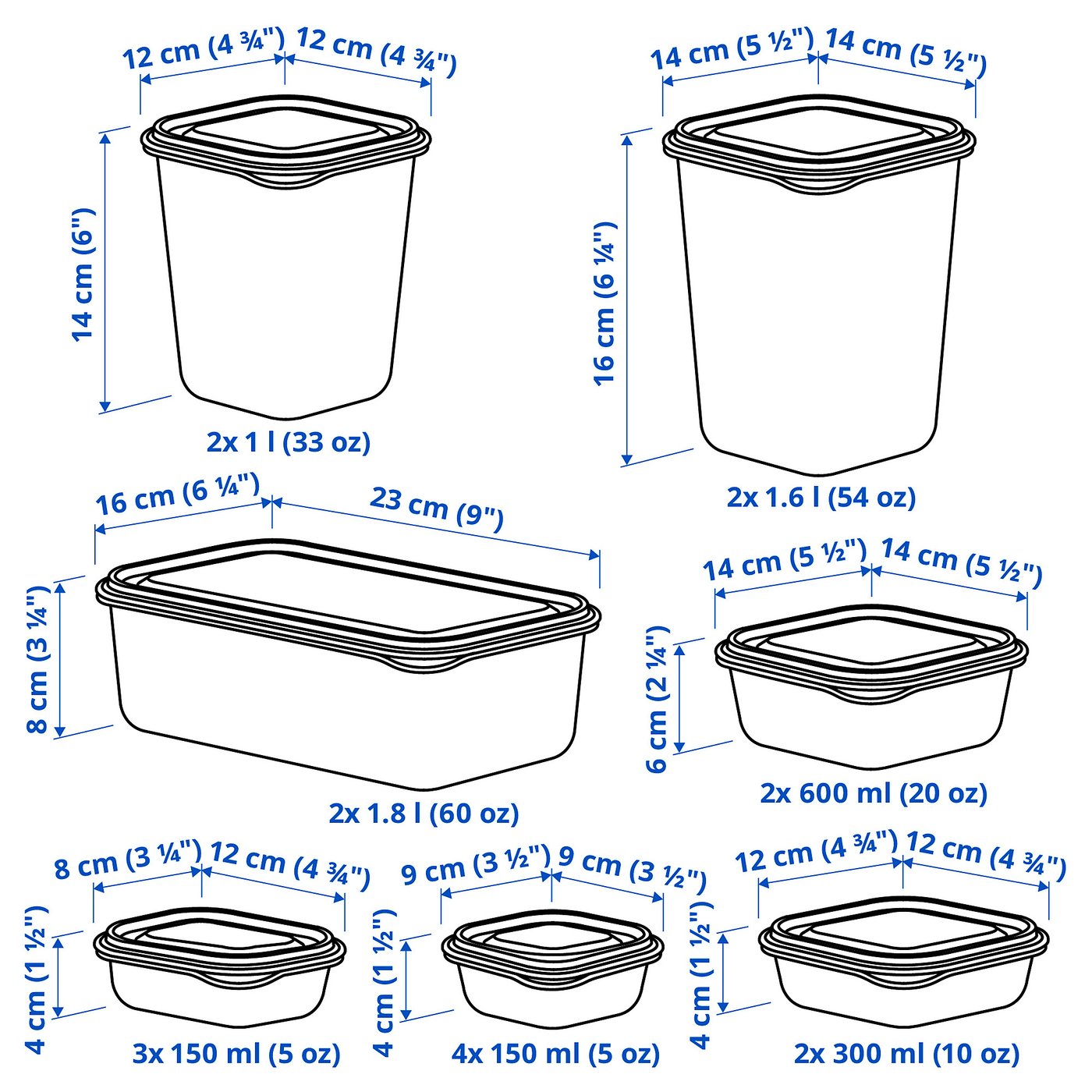 12 cm (4 ¾") 12 cm (4 ¾")
14 cm (6")
2x 1 l (33 oz)

14 cm (5 ½") 14 cm (5 ½")
16 cm (6 ¼")
2x 1.6 l (54 oz)

16 cm (6 ¼") 23 cm (9")
8 cm (3 ¼")
2x 1.8 l (60 oz)

14 cm (5 ½") 14 cm (5 ½")
6 cm (2 ¼")
2x 600 ml (20 oz)

8 cm (3 ¼") 12 cm (4 ¾")
4 cm (1 ½")
3x 150 ml (5 oz)

9 cm (3 ½") 9 cm (3 ½")
4 cm (1 ½")
4x 150 ml (5 oz)

12 cm (4 ¾") 12 cm (4 ¾")
4 cm (1 ½")
2x 300 ml (10 oz)