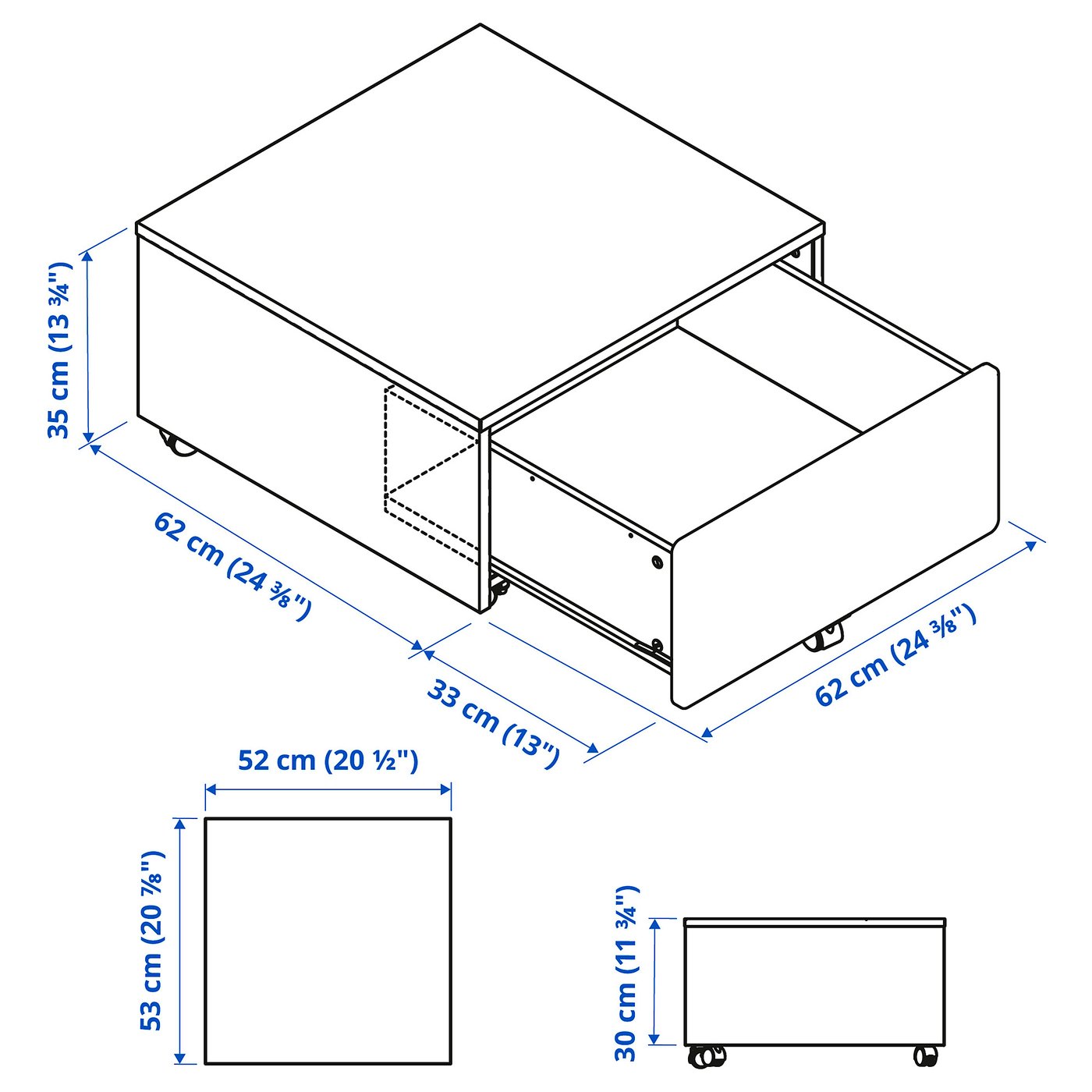 35 cm (13 ¾")

62 cm (24 ⅜")

33 cm (13")

62 cm (24 ⅜")

52 cm (20 ½")

53 cm (20 ⅞")

30 cm (11 ¾")