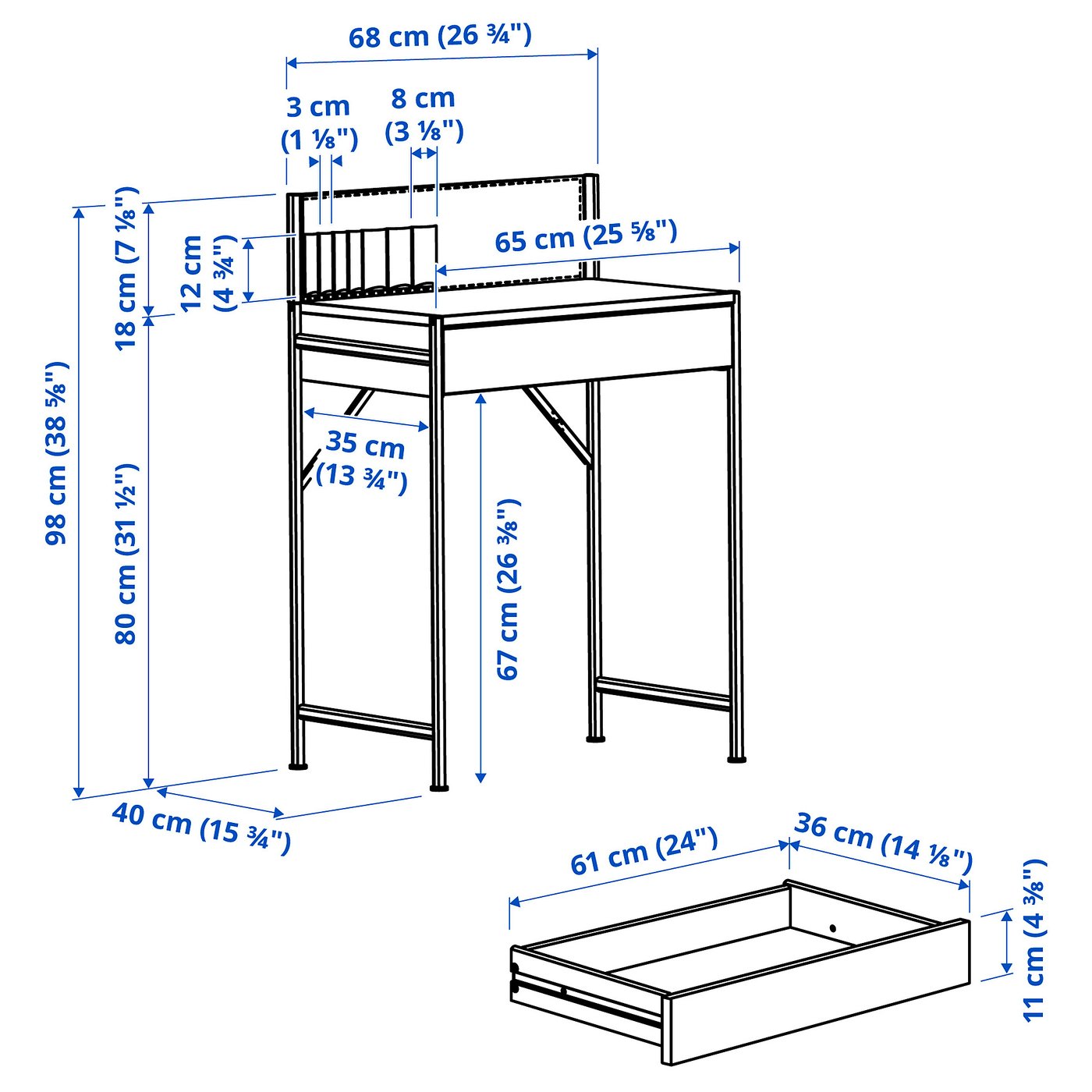 68 cm (26 ¾")

3 cm (1 ⅛")

8 cm (3 ⅛")

65 cm (25 ⅝")

12 cm (4 ¾")

18 cm (7 ⅛")

98 cm (38 ⅝")

80 cm (31 ½")

35 cm (13 ¾")

67 cm (26 ⅜")

40 cm (15 ¾")

61 cm (24")

36 cm (14 ⅛")

11 cm (4 ⅜")