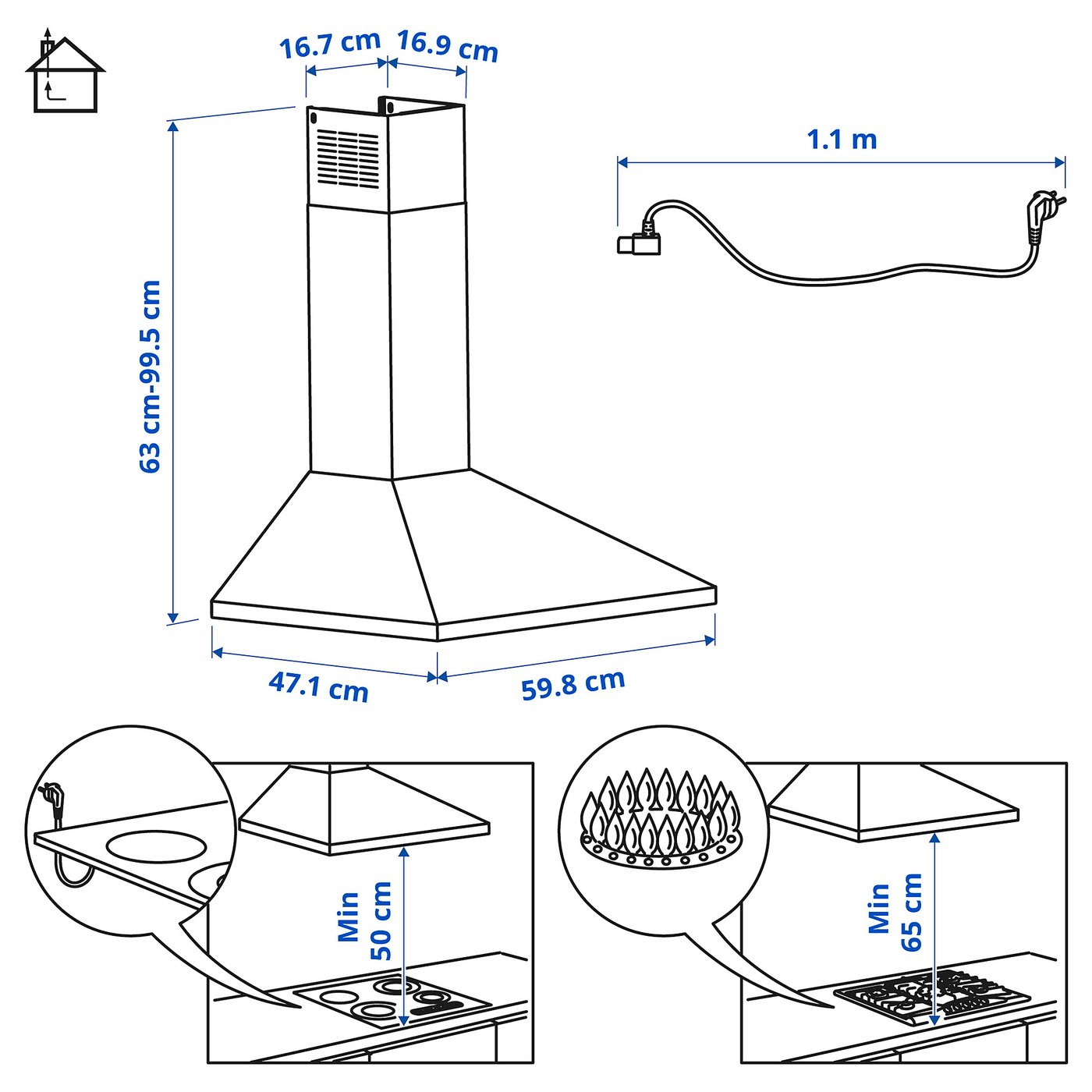 16.7 cm
16.9 cm
1.1 m
63 cm-99.5 cm
47.1 cm
59.8 cm
Min 50 cm
Min 65 cm