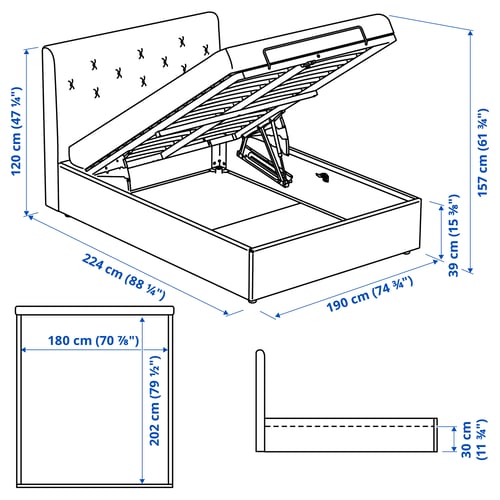 120 cm (47 ¼")

157 cm (61 ¾")

39 cm (15 ⅜")

224 cm (88 ¼")

190 cm (74 ¾")

180 cm (70 ⅞")

202 cm (79 ½")

30 cm (11 ¾")