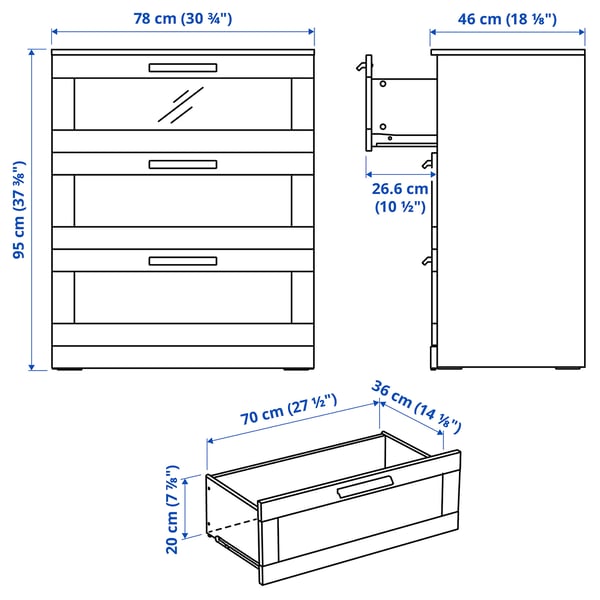 78 cm (30 ¾")

46 cm (18 ⅛")

95 cm (37 ⅜")

26.6 cm (10 ½")

70 cm (27 ½")

36 cm (14 ⅛")

20 cm (7 ⅞")