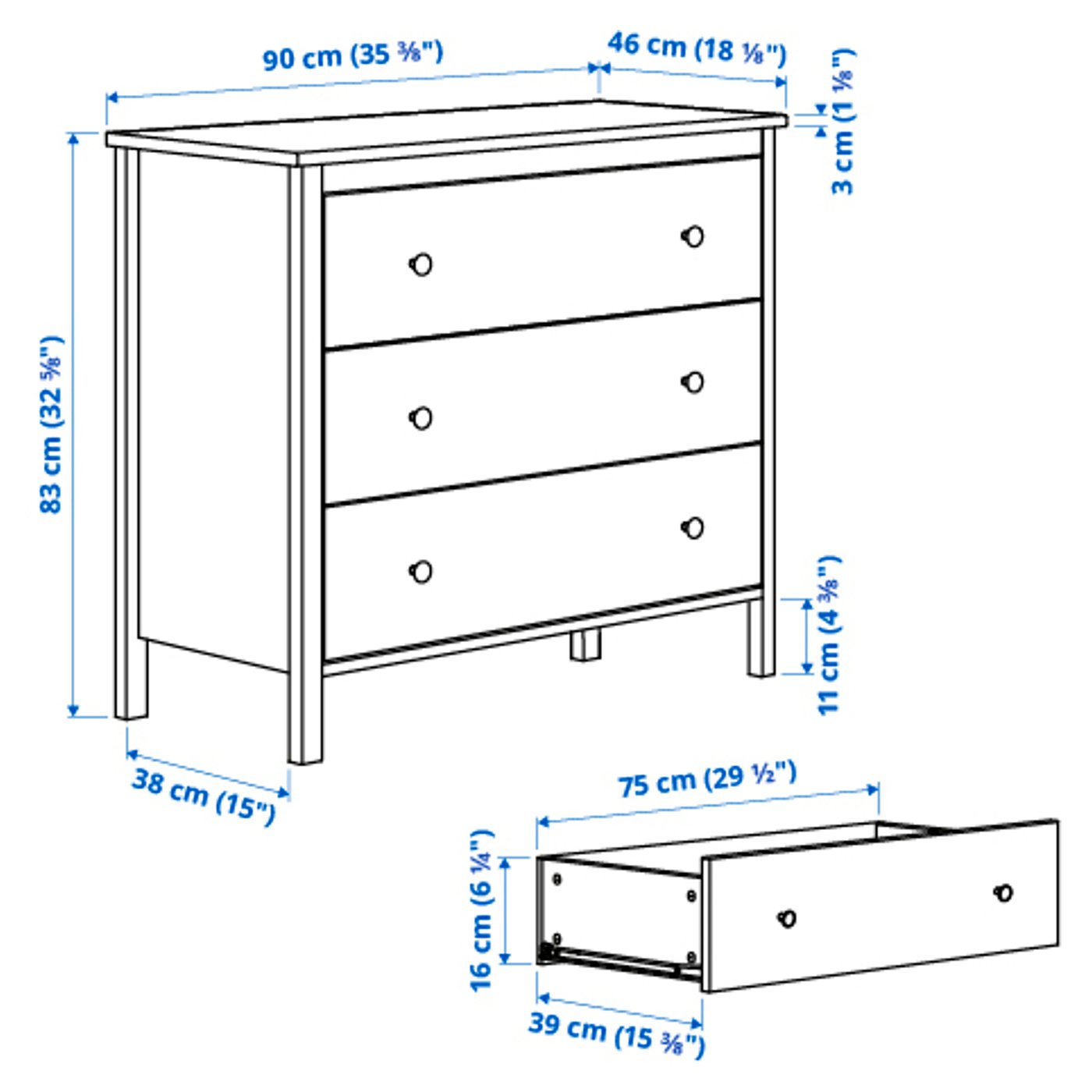 90 cm (35 ⅜")
46 cm (18 ⅛")
3 cm (1 ⅛")
83 cm (32 ⅝")
11 cm (4 ⅜")
38 cm (15")
75 cm (29 ½")
16 cm (6 ¼")
39 cm (15 ⅜")