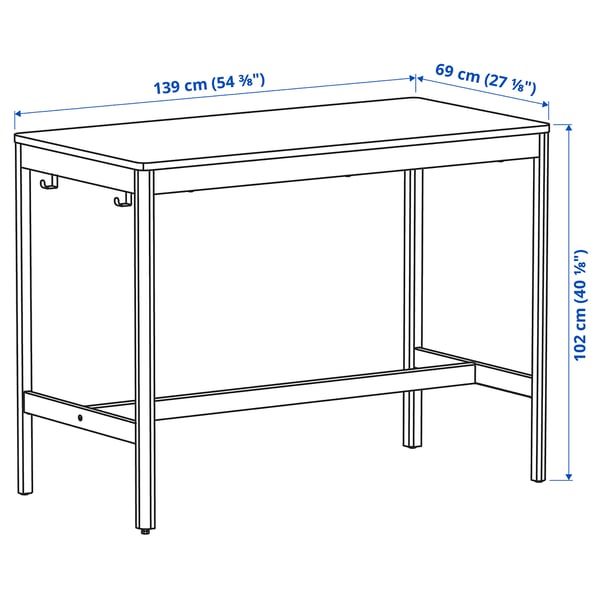 139 cm (54 ⅜")

69 cm (27 ⅛")

102 cm (40 ⅛")