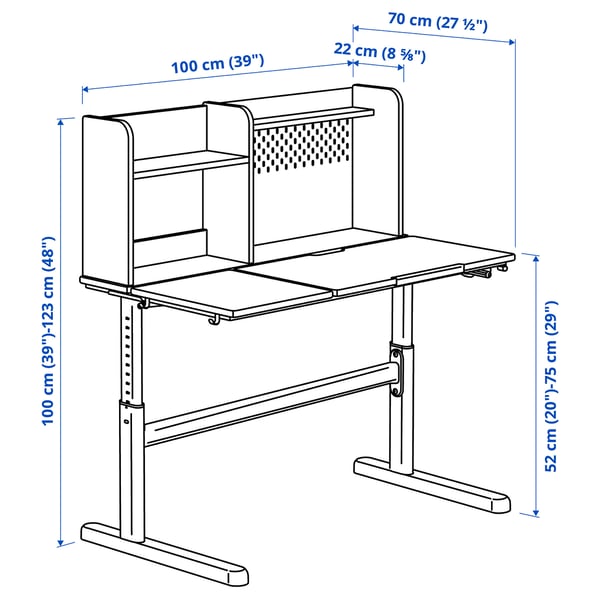 70 cm (27 ½")
22 cm (8 ⅝")
100 cm (39")
100 cm (39")-123 cm (48")
52 cm (20")-75 cm (29")