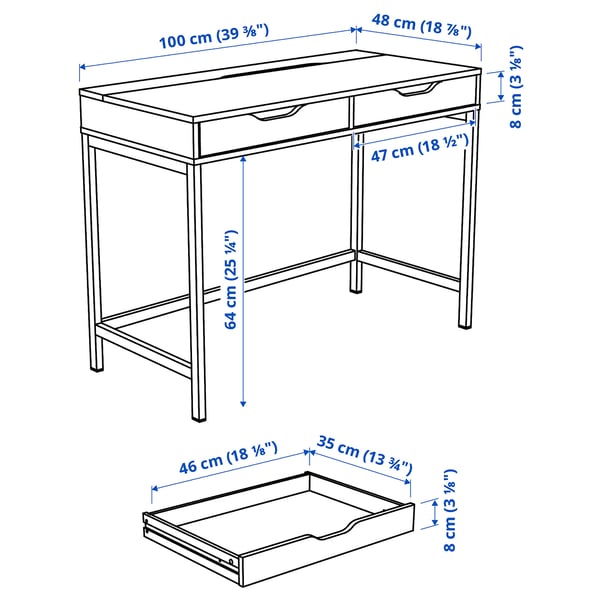 100 cm (39 ⅜")
48 cm (18 ⅞")
8 cm (3 ⅛")
47 cm (18 ½")
64 cm (25 ¼")
46 cm (18 ⅛")
35 cm (13 ¾")
8 cm (3 ⅛")