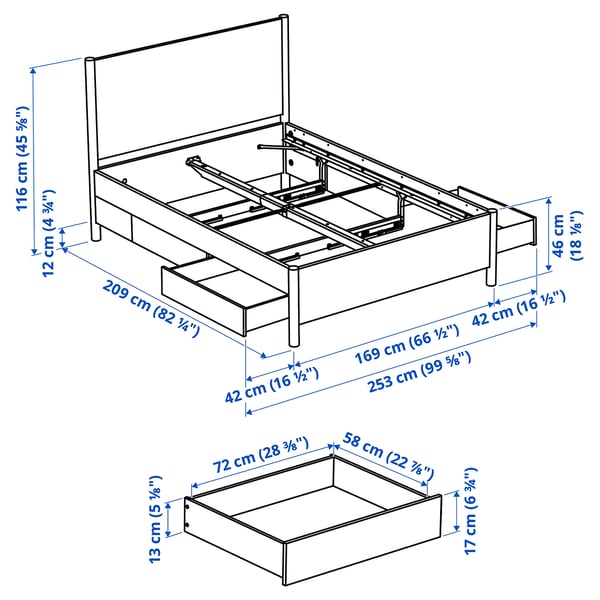 116 cm (45 ⅝")
12 cm (4 ¾")
209 cm (82 ¼")
46 cm (18 ⅛")
42 cm (16 ½")
169 cm (66 ½")
42 cm (16 ½")
253 cm (99 ⅝")
72 cm (28 ⅜")
58 cm (22 ⅞")
13 cm (5 ⅛")
17 cm (6 ¾")