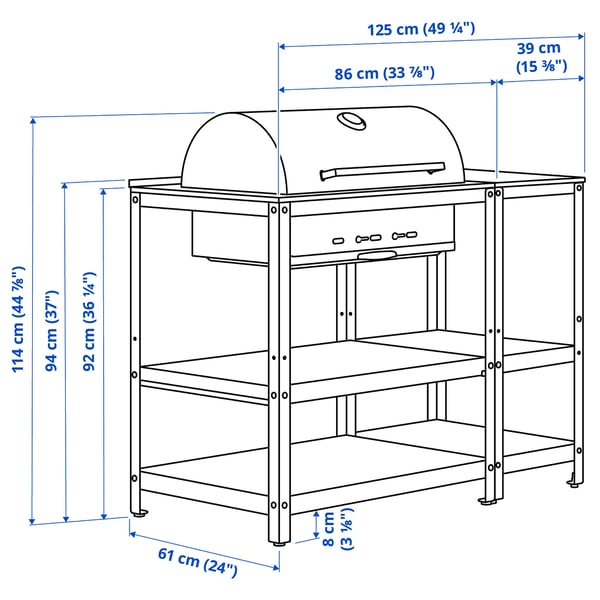 125 cm (49 ¼")
39 cm (15 ⅜")
86 cm (33 ⅞")
114 cm (44 ⅞")
94 cm (37")
92 cm (36 ¼")
8 cm (3 ⅛")
61 cm (24")