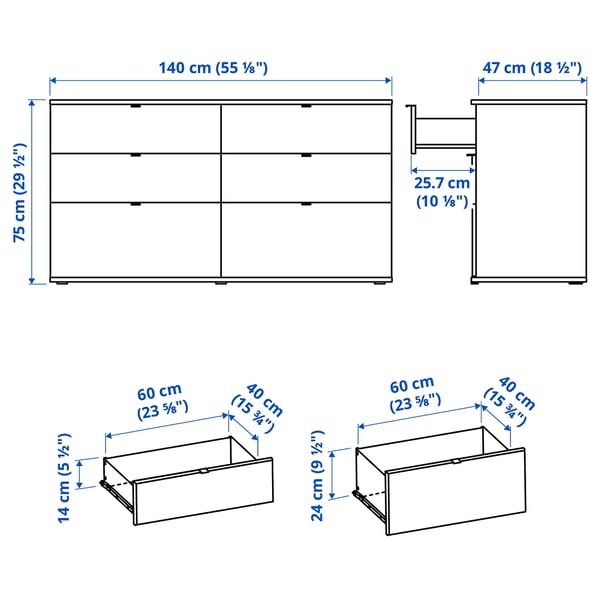 140 cm (55 ⅛")

47 cm (18 ½")

75 cm (29 ½")

25.7 cm (10 ⅛")

60 cm (23 ⅝")

40 cm (15 ¾")

14 cm (5 ½")

60 cm (23 ⅝")

40 cm (15 ¾")

24 cm (9 ½")