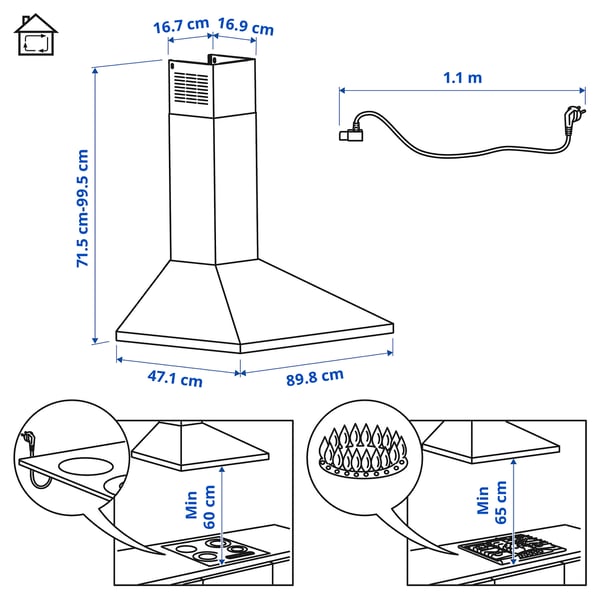 16.7 cm
16.9 cm
1.1 m
71.5 cm-99.5 cm
47.1 cm
89.8 cm
Min 60 cm
Min 65 cm