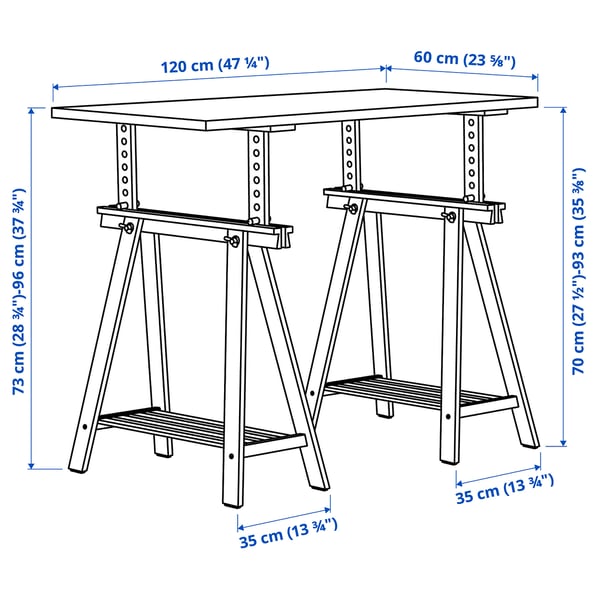 120 cm (47 ¼")
60 cm (23 ⅝")
73 cm (28 ¾")-96 cm (37 ¾")
70 cm (27 ½")-93 cm (35 ⅜")
35 cm (13 ¾")
35 cm (13 ¾")