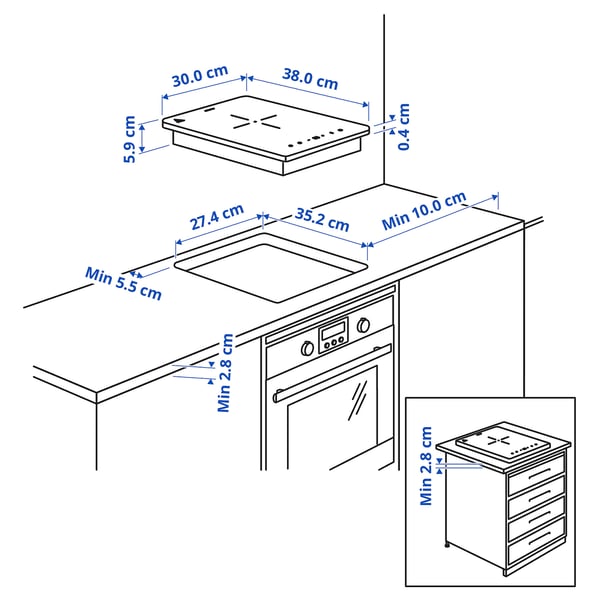 30.0 cm
38.0 cm
5.9 cm
0.4 cm
27.4 cm
35.2 cm
Min 10.0 cm
Min 5.5 cm
Min 2.8 cm
Min 2.8 cm