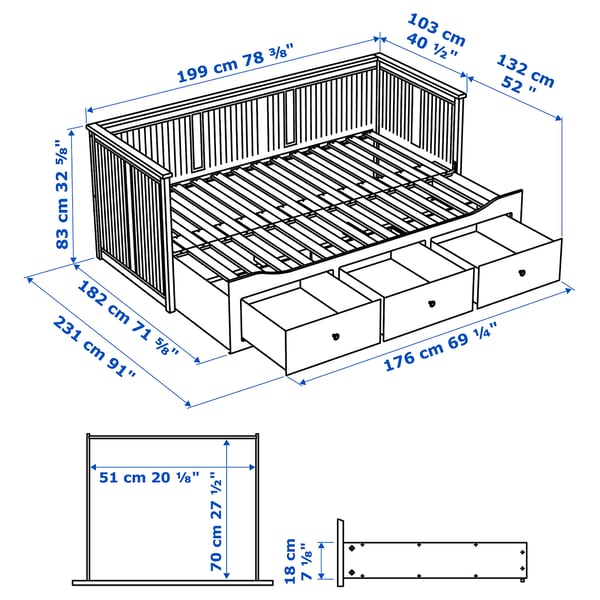 199 cm 78 ³⁄₈"
103 cm
40 ½"
132 cm
52 "
83 cm 32 ⁵⁄₈"
182 cm 71 ⁵⁄₈"
231 cm 91"
176 cm 69 ¼"
51 cm 20 ⅛"
70 cm 27 ½"
18 cm
7 ⅛"