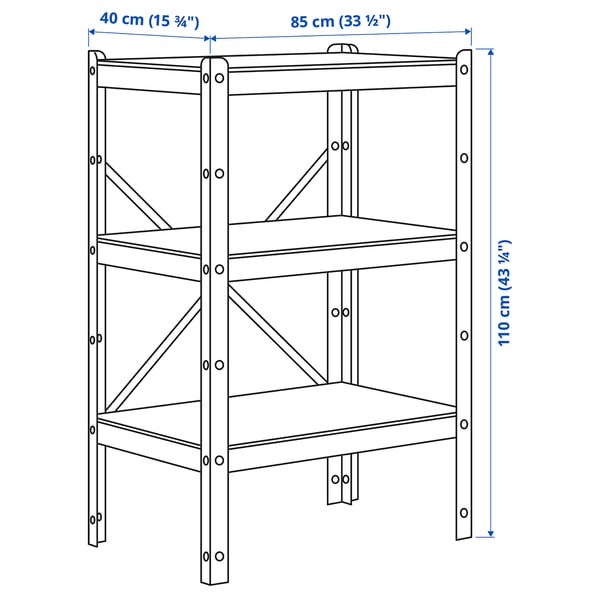 40 cm (15 ¾")
85 cm (33 ½")
110 cm (43 ¼")