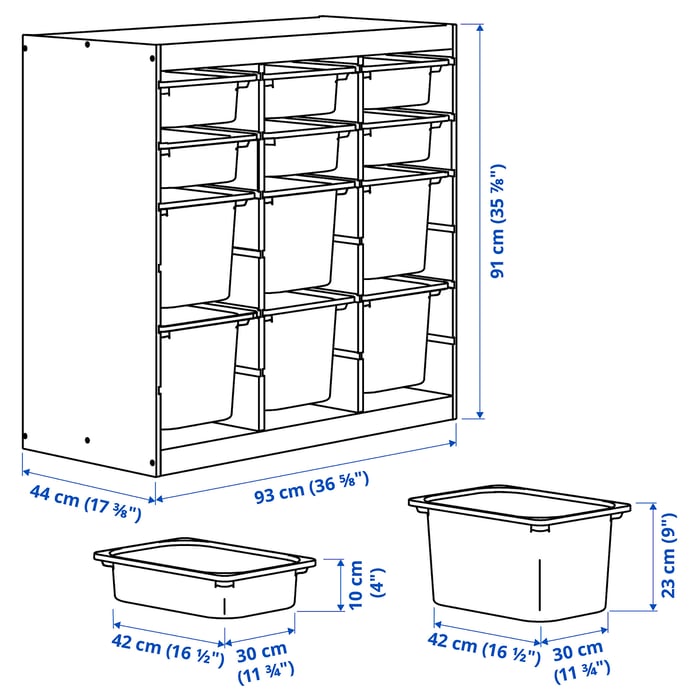 91 cm (35 ⅞")

44 cm (17 ⅜")

93 cm (36 ⅝")

10 cm (4")

42 cm (16 ½")

30 cm (11 ¾")

23 cm (9")

42 cm (16 ½")

30 cm (11 ¾")