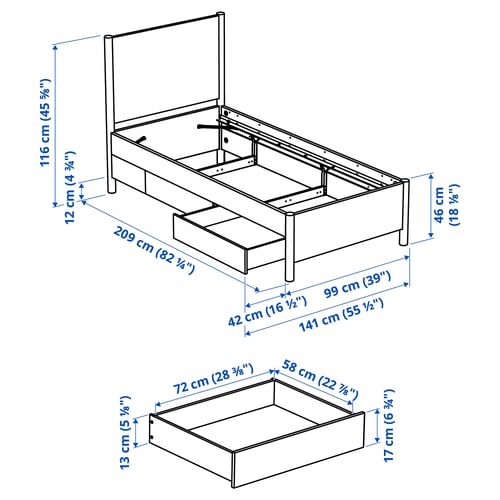 116 cm (45 ⅝")
12 cm (4 ¾")
209 cm (82 ¼")
46 cm (18 ⅛")
99 cm (39")
42 cm (16 ½")
141 cm (55 ½")
72 cm (28 ⅜")
58 cm (22 ⅞")
13 cm (5 ⅛")
17 cm (6 ¾")