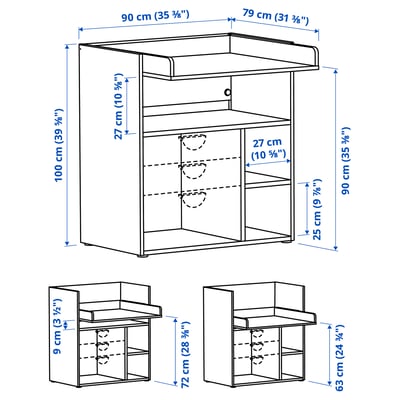 90 cm (35 ⅜")
79 cm (31 ⅛")
100 cm (39 ⅜")
27 cm (10 ⅝")
27 cm (10 ⅝")
90 cm (35 ⅜")
25 cm (9 ⅞")
9 cm (3 ½")
72 cm (28 ⅜")
63 cm (24 ¾")